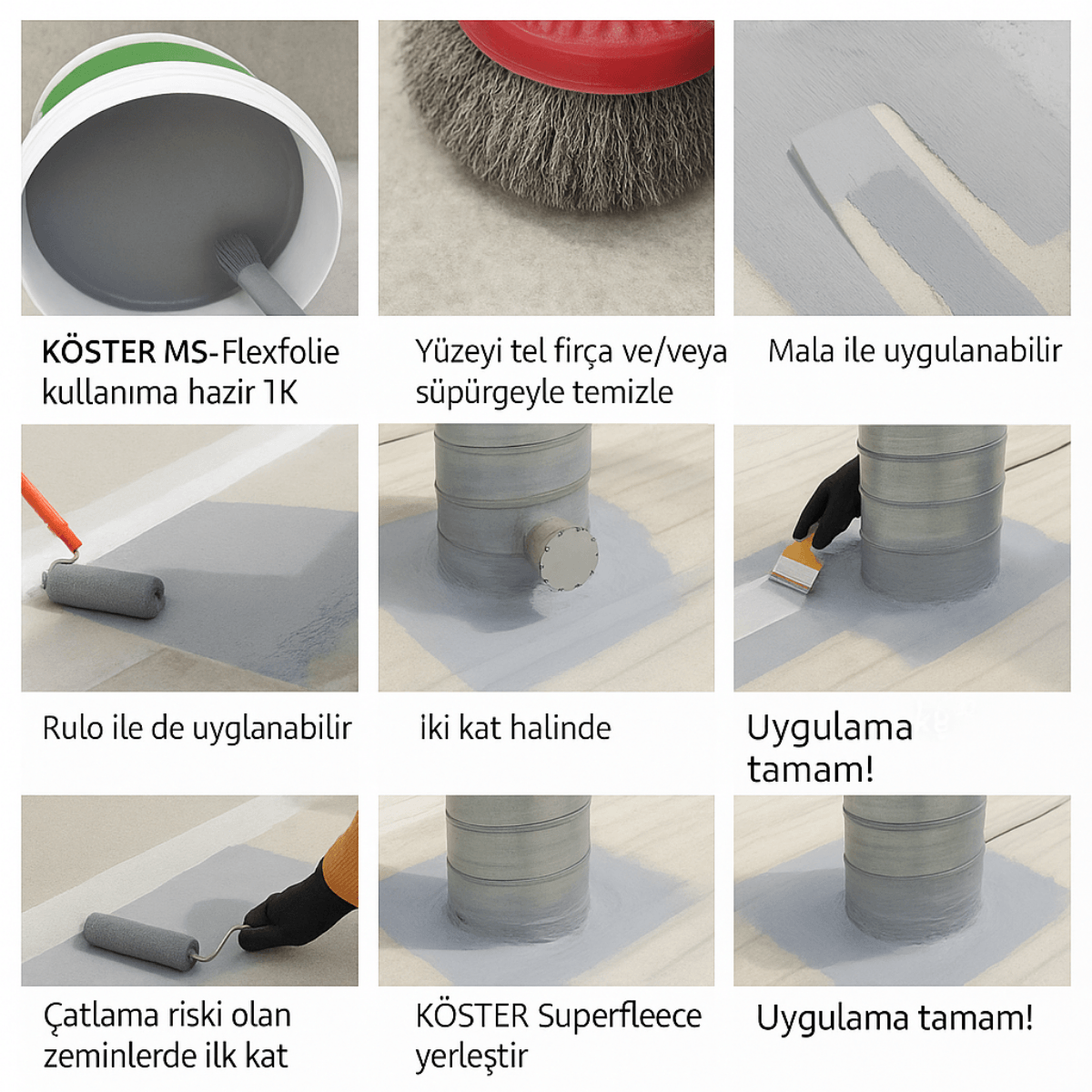 KÖSTER MS-Flexfolie kullanıma hazir 1K

Yüzeyi tel firça ve/veya süpürgeyle temizle

Mala ile uygulanabilir

Rulo ile de uyglanabilir

iki kat halinde

Uygulama tamam!

Çatlama riski olan zeminlerde ilk kat

KÖSTER Superfleece yerleştir

Uygulama tamam!