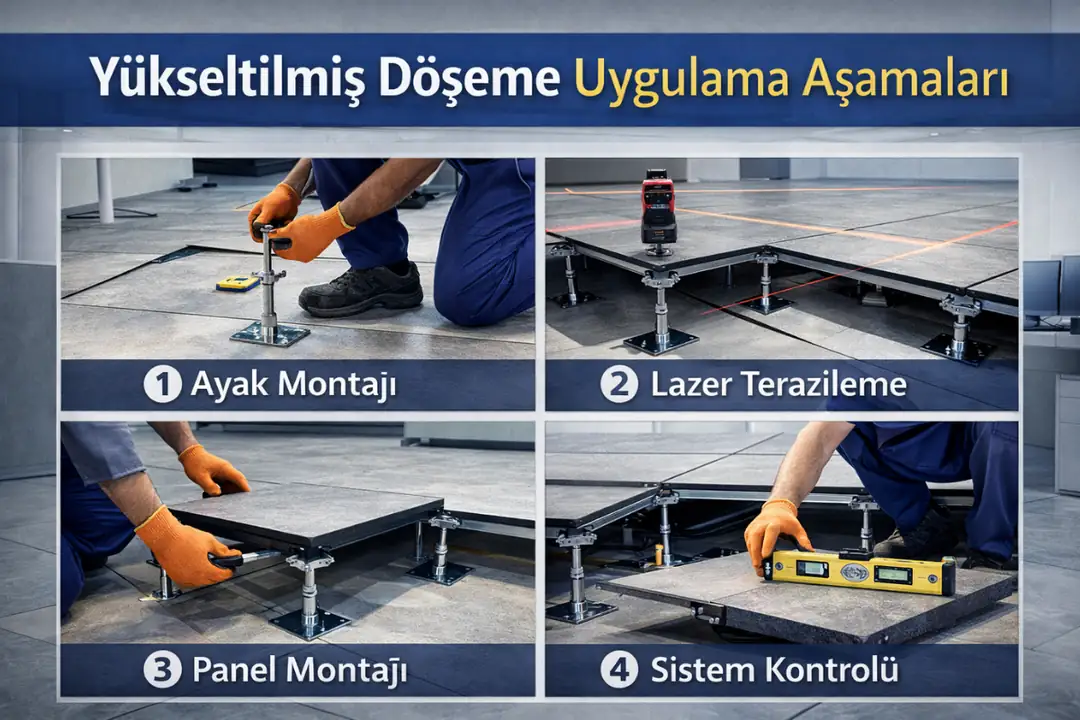 Yükseltilmiş Döşeme Uygulama Aşamaları

1 Ayak Montajı

2 Lazer Terazileme

3 Panel Montajı

4 Sistem Kontrolü