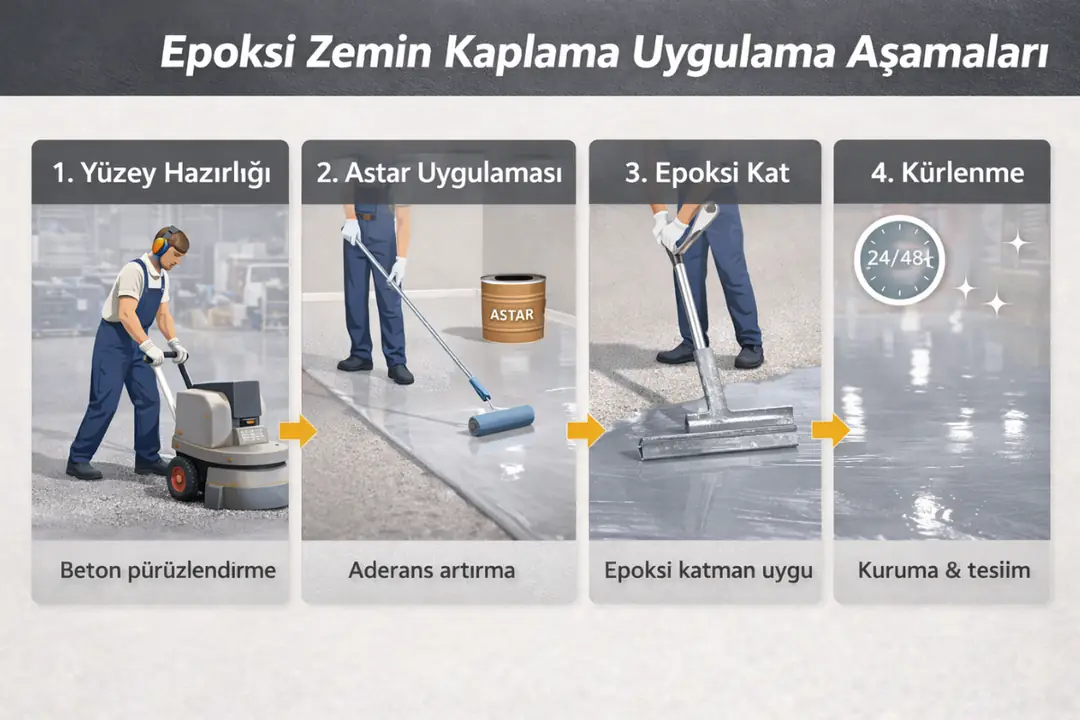 Epoksi Zemin Kaplama Uygulama Aşamaları

1. Yüzey Hazırlığı

Beton pürüzlendirme

2. Astar Uygulaması

ASTAR

Aderans artırma

3. Epoksi Kat

Epoksi katman uygu

4. Kürlenme

24/48

Kuruma & tesiim