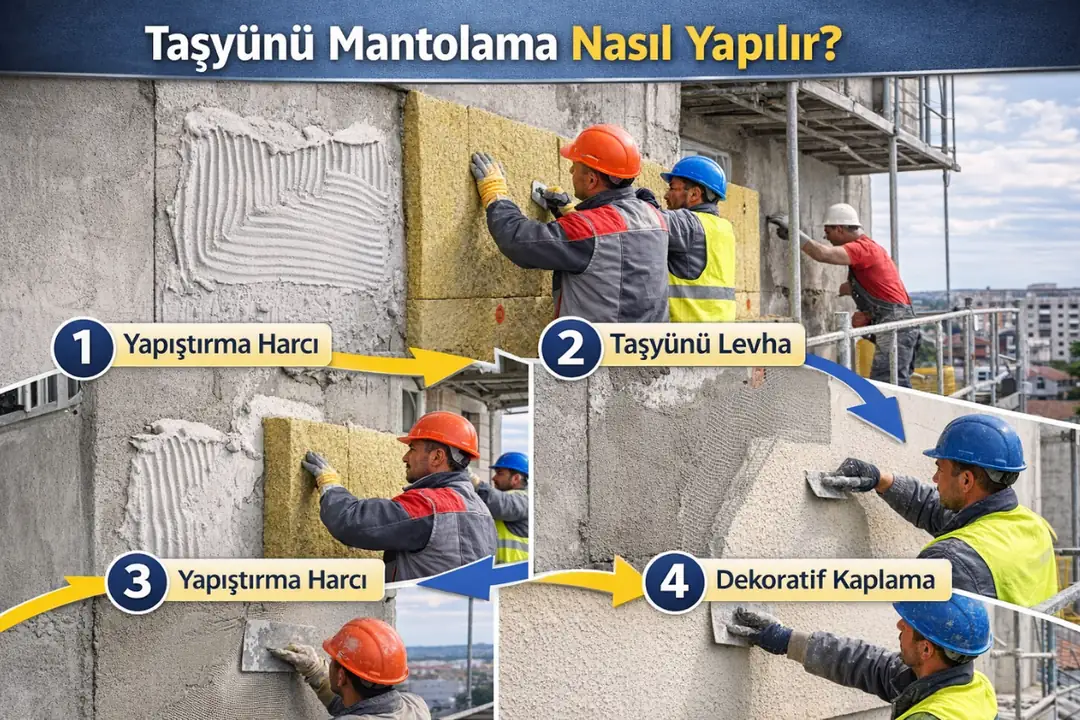 Taşyünü Mantolama Nasıl Yapılır?

1 Yapıştırma Harcı

2 Taşyünü Levha

3 Yapıştırma Harcı

4 Dekoratif Kaplama