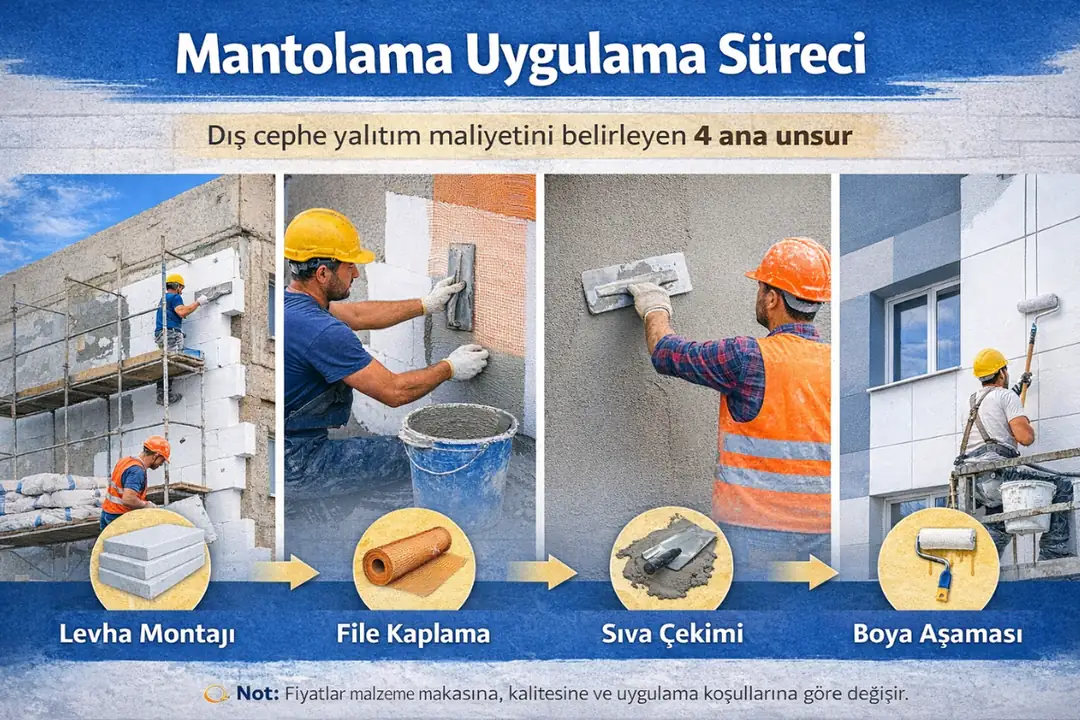 Mantolama Uygulama Süreci

Dış cephe yalıtım maliyetini belirleyen 4 ana unsur

Levha Montajı

File Kaplama

Sıva Çekimi

Boya Aşaması

Not: Fiyatlar malzeme makasına, kalitesine ve uygulama koşullarına göre değişir.