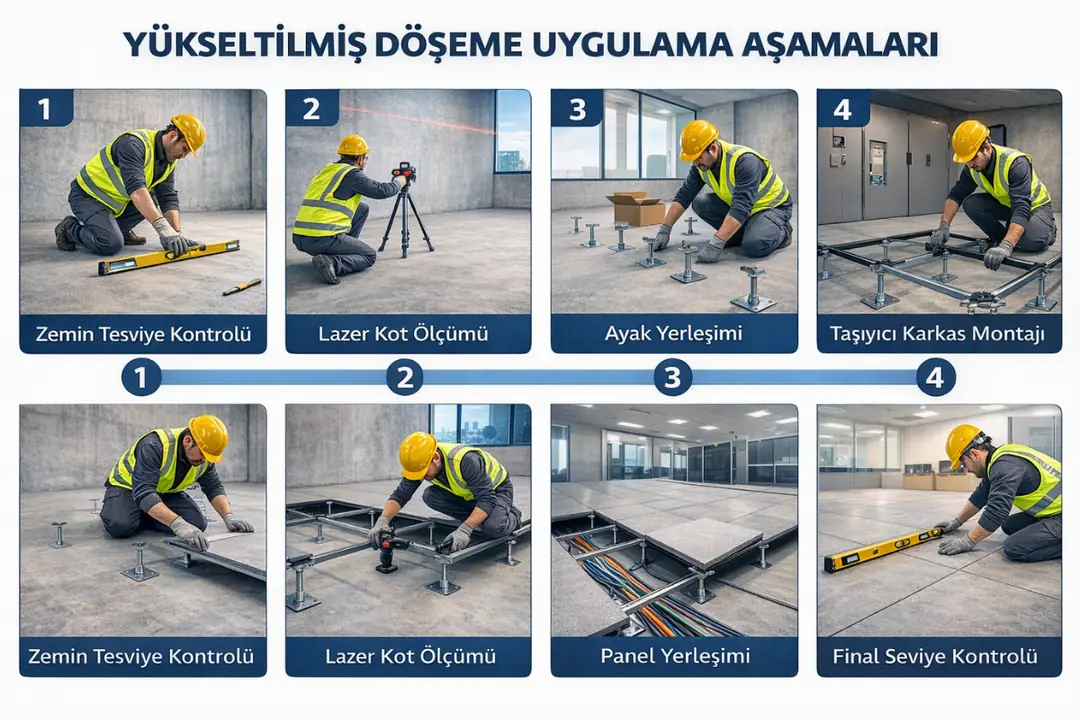 YÜKSELTİLMİŞ DÖŞEME UYGULAMA AŞAMALARI

1
Zemin Tesviye Kontrolü

2
Lazer Kot Ölçümü

3
Ayak Yerleşimi

4
Taşıyıcı Karkas Montajı

1 2 3 4

Zemin Tesviye Kontrolü

Lazer Kot Ölçümü

Panel Yerleşimi

Final Seviye Kontrolü