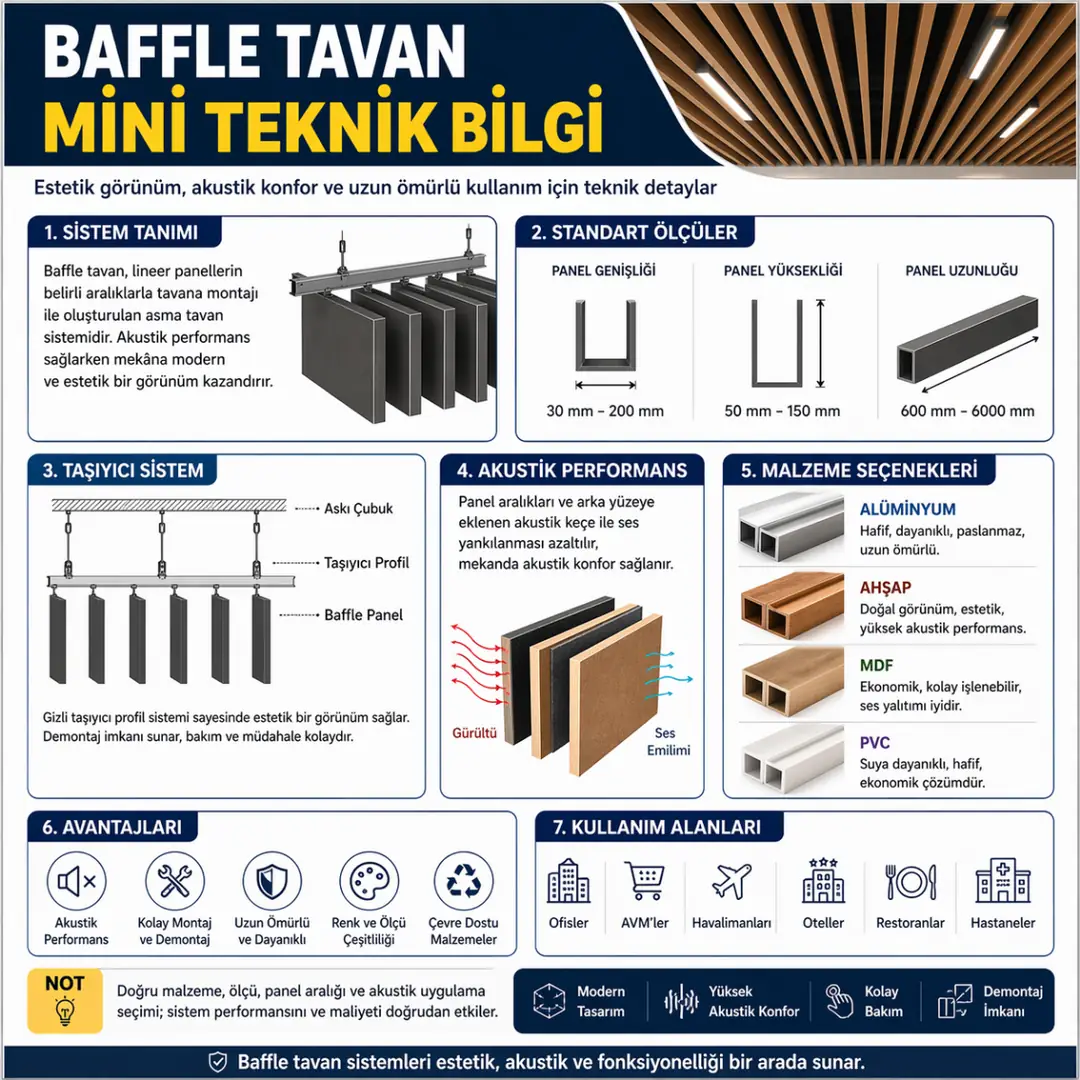 BAFFLE TAVAN
MİNİ TEKNİK BİLGİ

Estetik görünüm, akustik konfor ve uzun ömürlü kullanım için teknik detaylar

1. SİSTEM TANIMI

Baffle tavan, lineer panellerin belirli aralıklarla tavana montajı ile oluşturulan asma tavan sistemidir. Akustik performans sağlarken mekâna modern ve estetik bir görünüm kazandırır.

2. STANDART ÖLÇÜLER

PANEL GENİŞLİĞİ
30 mm – 200 mm

PANEL YÜKSEKLİĞİ
50 mm – 150 mm

PANEL UZUNLUĞU
600 mm – 6000 mm

3. TAŞIYICI SİSTEM

Askı Çubuk
Taşıyıcı Profil
Baffle Panel

Gizli taşıyıcı profil sistemi sayesinde estetik bir görünüm sağlar. Demontaj imkanı sunar, bakım ve müdahale kolaydır.

4. AKUSTİK PERFORMANS

Panel aralıkları ve arka yüzeye eklenen akustik keçe ile ses yankılanması azaltılır, mekanda akustik konfor sağlanır.

Gürültü
Ses Emilimi

5. MALZEME SEÇENEKLERİ

ALÜMİNYUM
Hafif, dayanıklı, paslanmaz, uzun ömürlü.

AHŞAP
Doğal görünüm, estetik, yüksek akustik performans.

MDF
Ekonomik, kolay işlenebilir, ses yalıtımı iyidir.

PVC
Suya dayanıklı, hafif, ekonomik çözümdür.

6. AVANTAJLARI

Akustik Performans
Kolay Montaj ve Demontaj
Uzun Ömürlü ve Dayanıklı
Renk ve Ölçü Çeşitliliği
Çevre Dostu Malzemeler

7. KULLANIM ALANLARI

Ofisler
AVM'ler
Havalimanları
Oteller
Restoranlar
Hastaneler

NOT
Doğru malzeme, ölçü, panel aralığı ve akustik uygulama seçimi; sistem performansını ve maliyeti doğrudan etkiler.

Modern Tasarım
Yüksek Akustik Konfor
Kolay Bakım
Demontaj İmkanı

Baffle tavan sistemleri estetik, akustik ve fonksiyonelliği bir arada sunar.