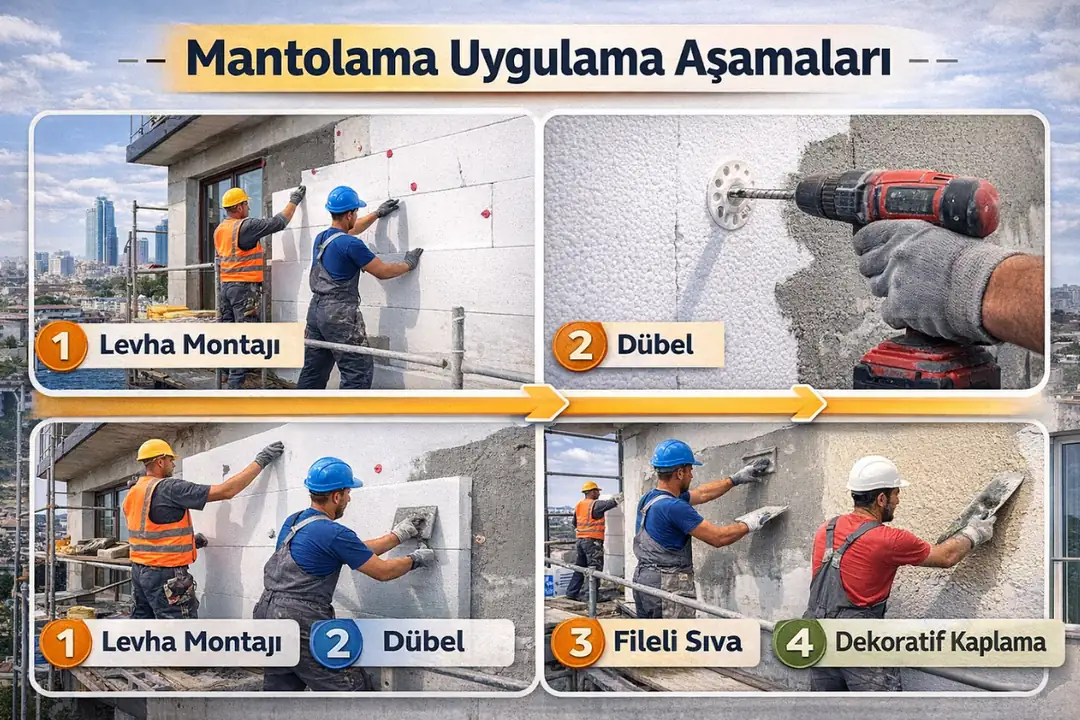 Mantolama Uygulama Aşamaları

1 Levha Montajı

2 Dübel

1 Levha Montajı

2 Dübel

3 Fileli Sıva

4 Dekoratif Kaplama