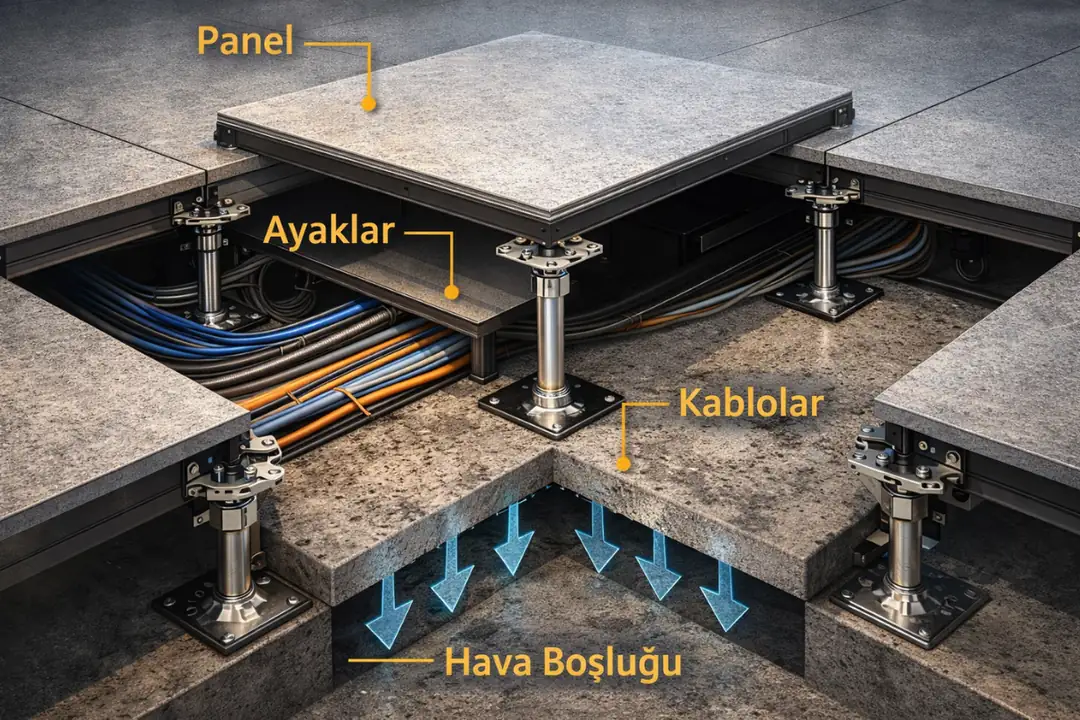 Panel

Ayaklar

Kablolar

Hava Boşluğu