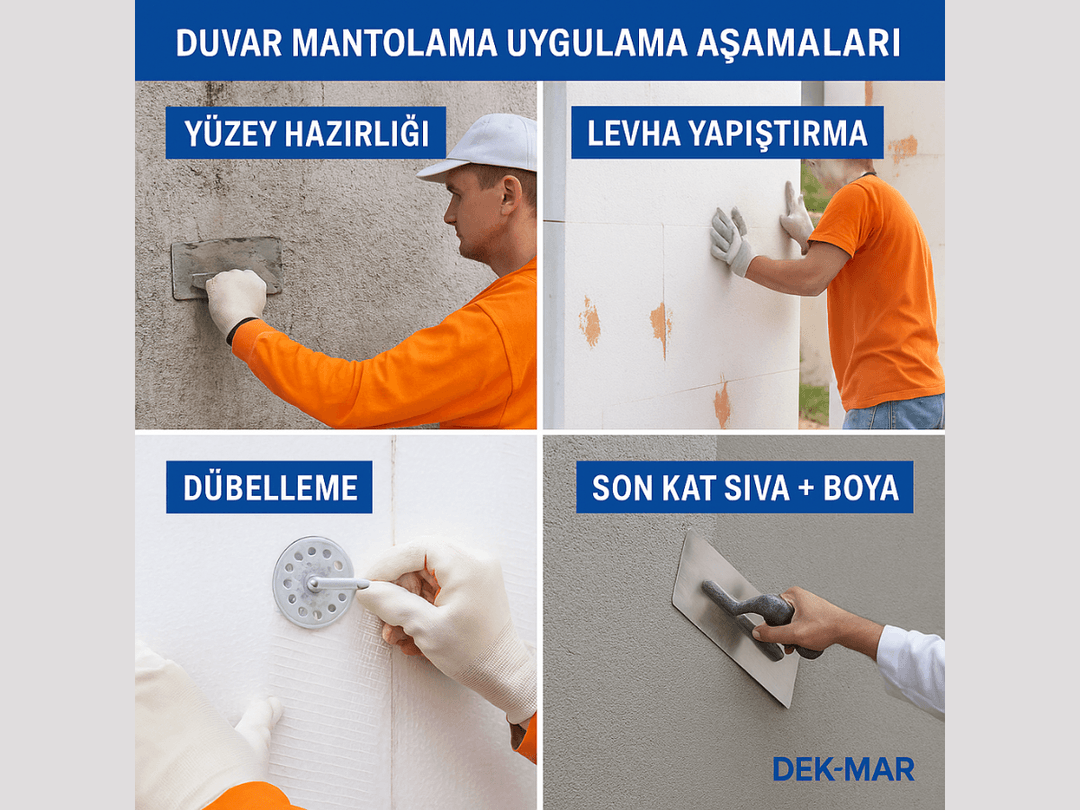 DUVAR MANTOLAMA UYGULAMA AŞAMALARI

YÜZEY HAZIRLIĞI

LEVHA YAPIŞTIRMA

DÜBELLEME

SON KAT SIVA + BOYA

DEK-MAR