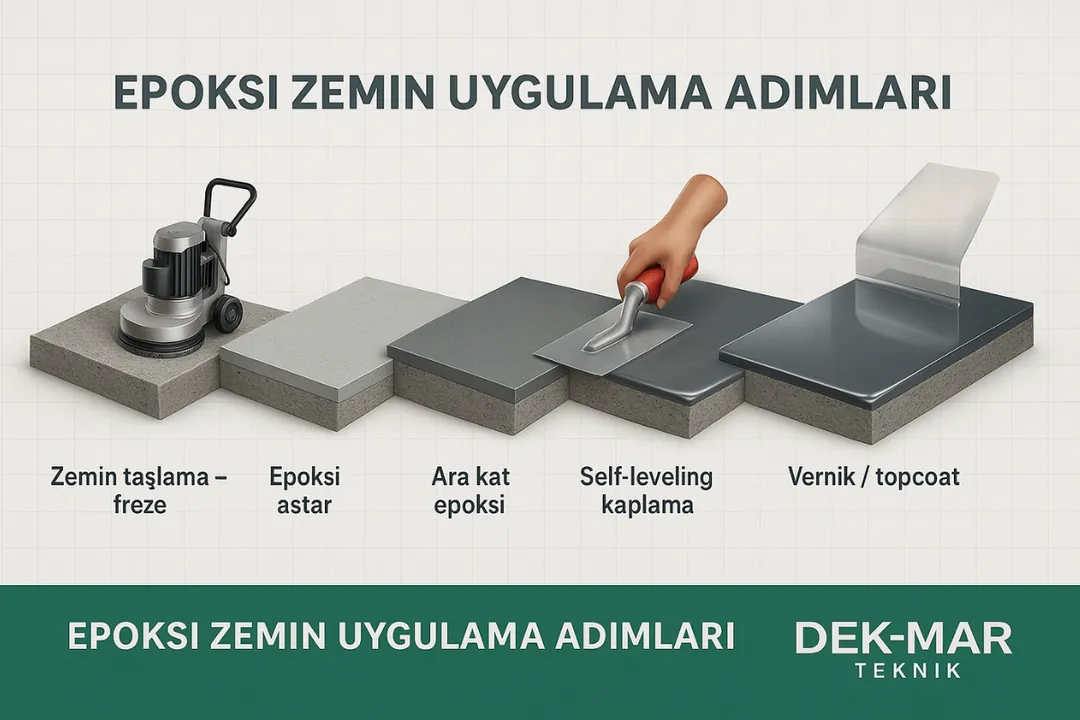 EPOKSI ZEMIN UYGULAMA ADIMLARI

Zemin taşlama – freze

Epoksi astar

Ara kat epoksi

Self-leveling kaplama

Vernik / topcoat

EPOKSI ZEMIN UYGULAMA ADIMLARI

DEK-MAR
TEKNIK