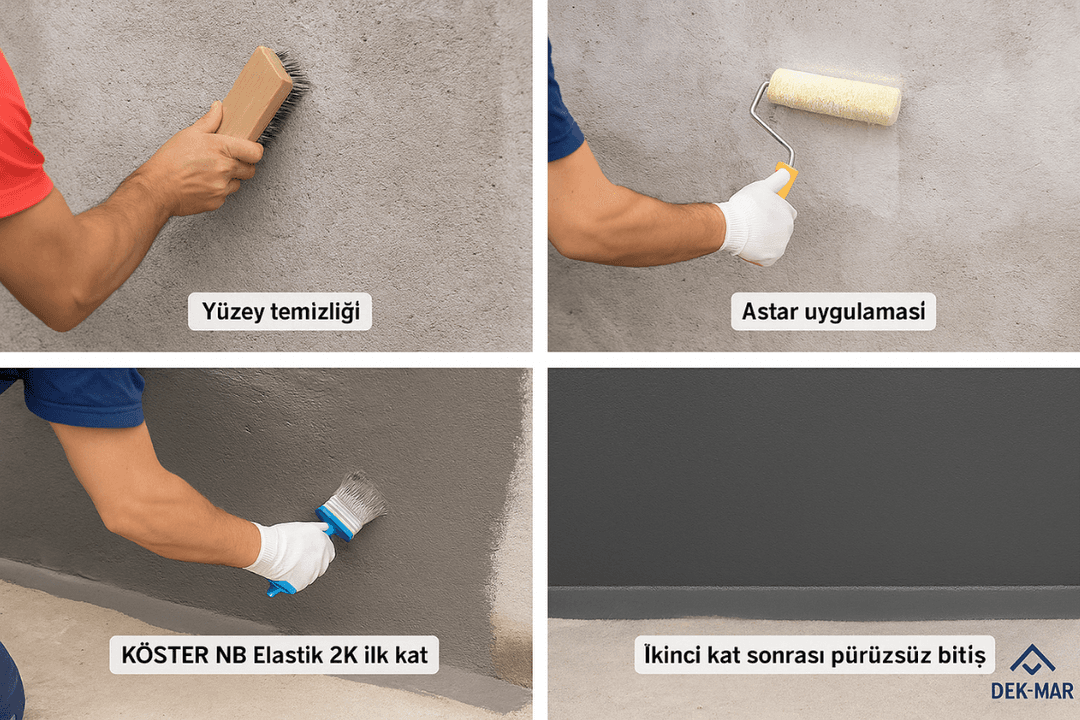 Yüzey temizliği

Astar uygulamasi

KÖSTER NB Elastik 2K ilk kat

İkinci kat sonrası pürüzsüz bitiş

DEK-MAR