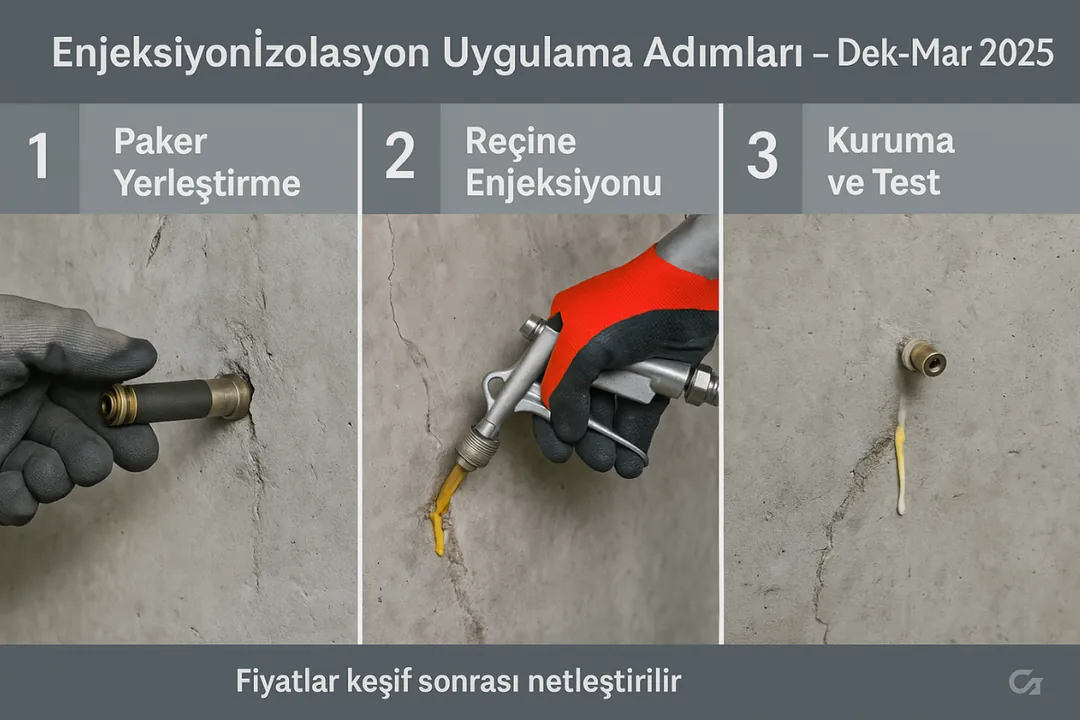 Enjeksiyonİzolasyon Uygulama Adımları – Dek-Mar 2025

1 Paker Yerleştirme

2 Reçine Enjeksiyonu

3 Kuruma ve Test

Fiyatlar keşif sonrası netleştirilir