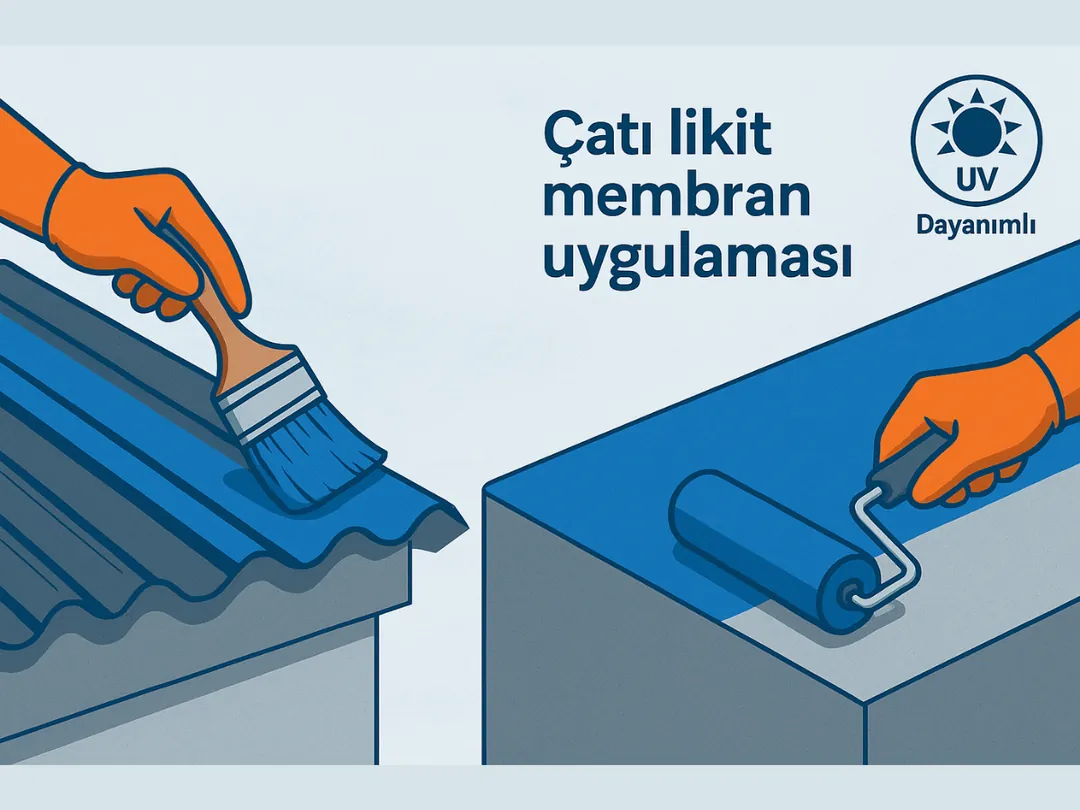 Çatı likit membran uygulaması

UV

Dayanımlı