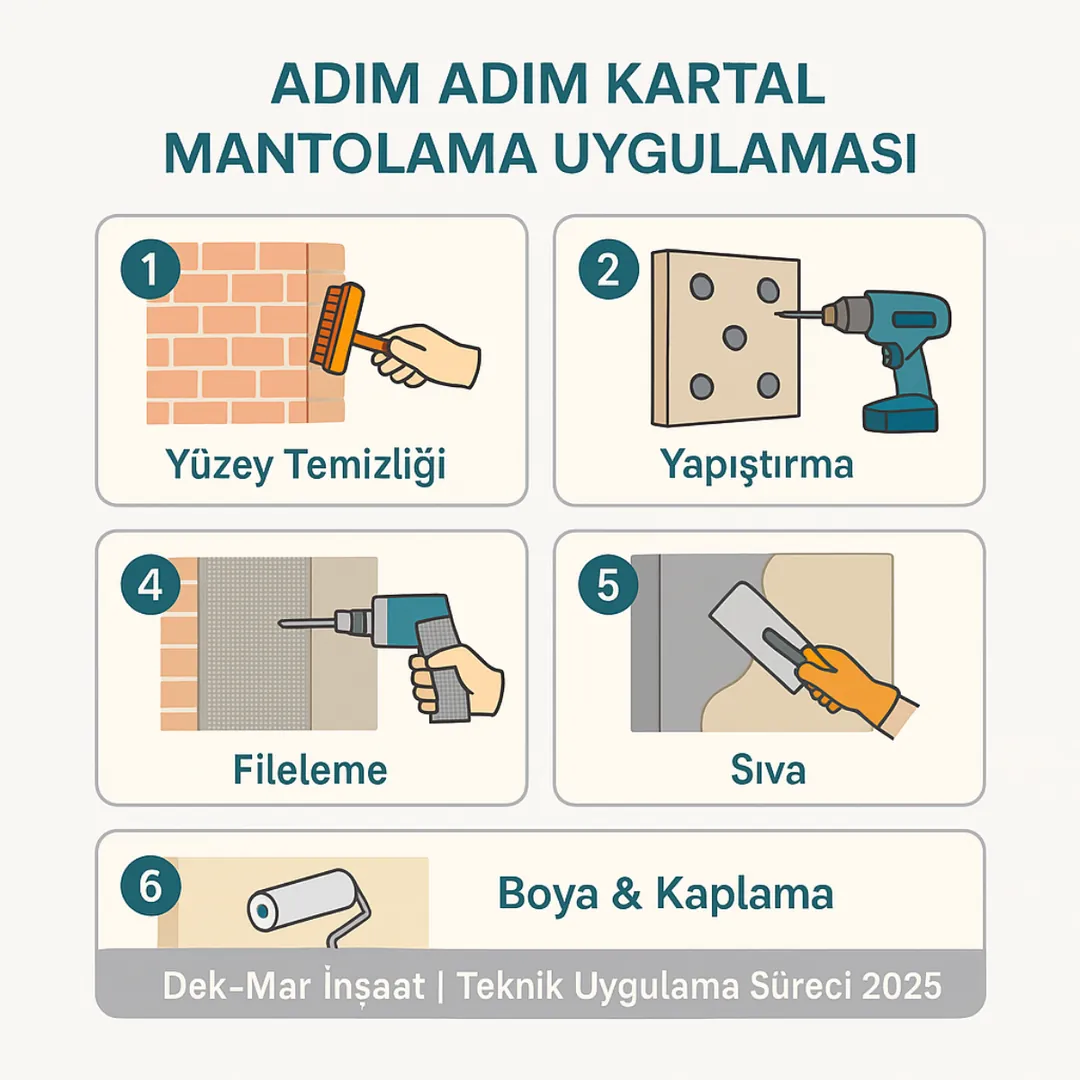 ADIM ADIM KARTAL MANTOLAMA UYGULAMASI

1
Yüzey Temizliği

2
Yapıştırma

4
Fileleme

5
Sıva

6
Boya & Kaplama

Dek-Mar İnşaat | Teknik Uygulama Süreci 2025