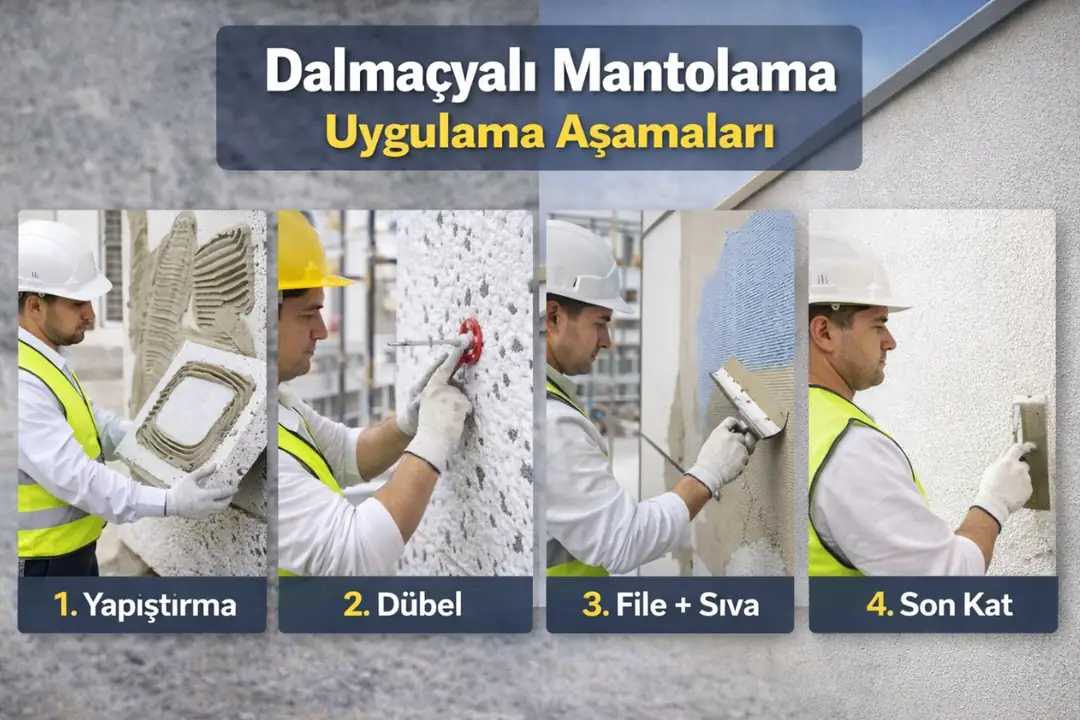 Dalmaçyalı Mantolama
Uygulama Aşamaları

1. Yapıştırma

2. Dübel

3. File + Sıva

4. Son Kat