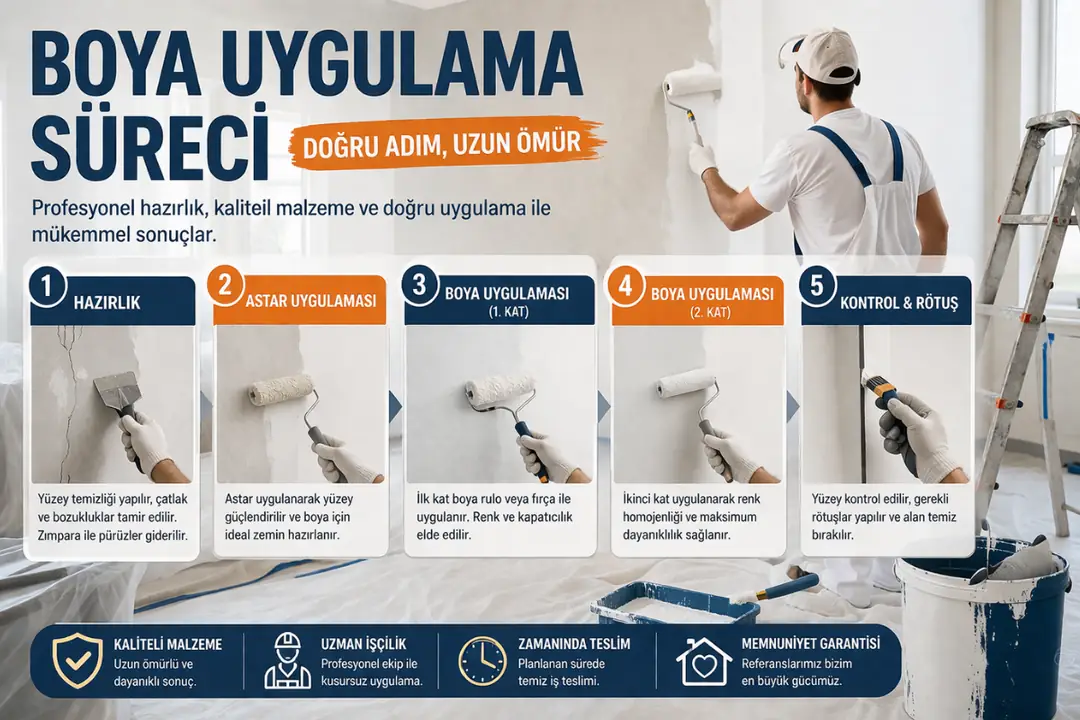 BOYA UYGULAMA SÜRECİ

DOĞRU ADIM, UZUN ÖMÜR

Profesyonel hazırlık, kaliteil malzeme ve doğru uygulama ile mükemmel sonuçlar.

1 HAZIRLIK

Yüzey temizliği yapılır, çatlak ve bozukluklar tamir edilir. Zımpara ile pürüzler giderilir.

2 ASTAR UYGULAMASI

Astar uygulanarak yüzey güçlendirilir ve boya için ideal zemin hazırlanır.

3 BOYA UYGULAMASI (1. KAT)

İlk kat boya rulo veya fırça ile uygulanır. Renk ve kapatıcılık elde edilir.

4 BOYA UYGULAMASI (2. KAT)

İkinci kat uygulanarak renk homojenliği ve maksimum dayanıklılık sağlanır.

5 KONTROL & RÖTUŞ

Yüzey kontrol edilir, gerekli rötuşlar yapılır ve alan temiz bırakılır.

KALİTELİ MALZEME
Uzun ömürlü ve dayanıklı sonuç.

UZMAN İŞÇİLİK
Profesyonel ekip ile kusursuz uygulama.

ZAMANINDA TESLİM
Planlanan sürede temiz iş teslimi.

MEMNUNİYET GARANTİSİ
Referanslarımız bizim en büyük gücümüz.