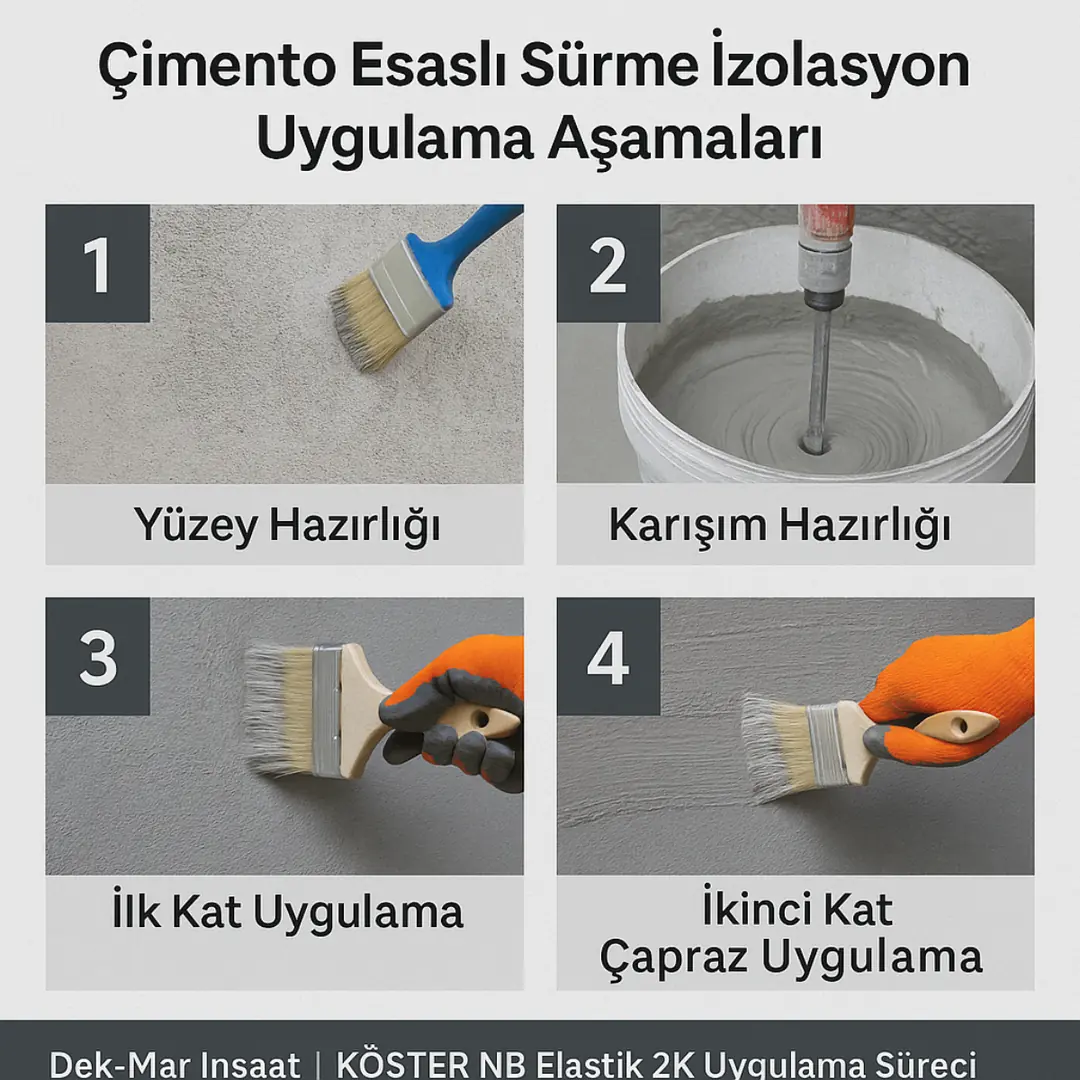 Çimento Esaslı Sürme İzolasyon Uygulama Aşamaları

1

Yüzey Hazırlığı

2

Karışım Hazırlığı

3

İlk Kat Uygulama

4

İkinci Kat Çapraz Uygulama

Dek-Mar Insaat | KÖSTER NB Elastik 2K Uygulama Süreci