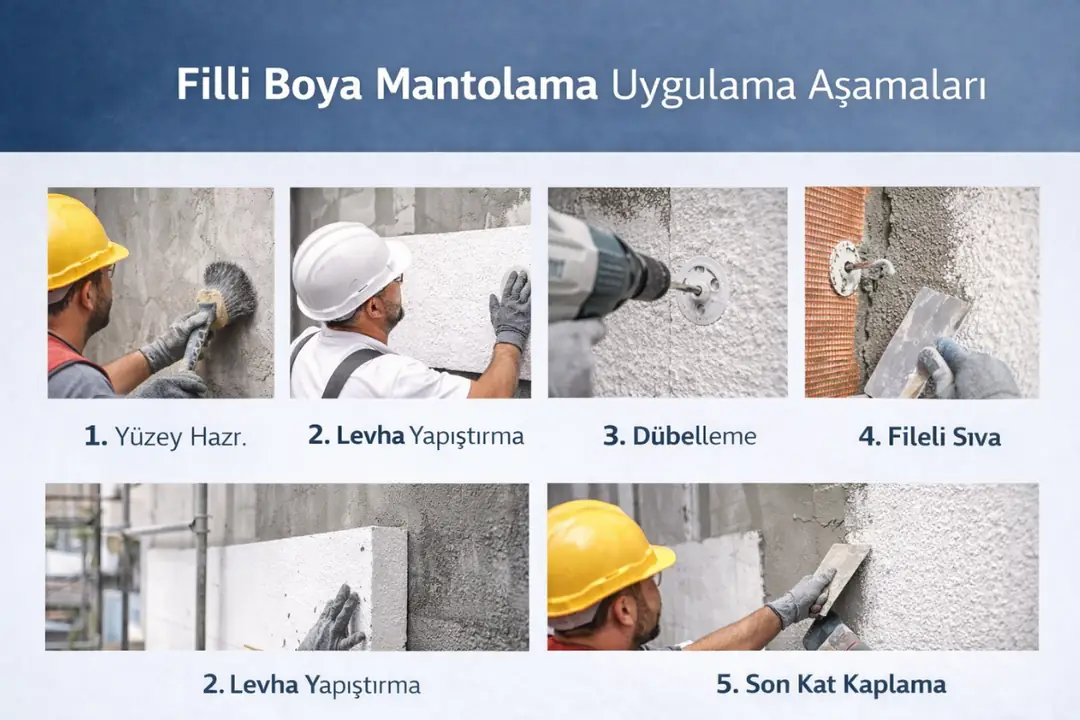 Filli Boya Mantolama Uygulama Aşamaları

1. Yüzey Hazr.

2. Levha Yapıştırma

3. Dübelleme

4. Fileli Sıva

2. Levha Yapıştırma

5. Son Kat Kaplama