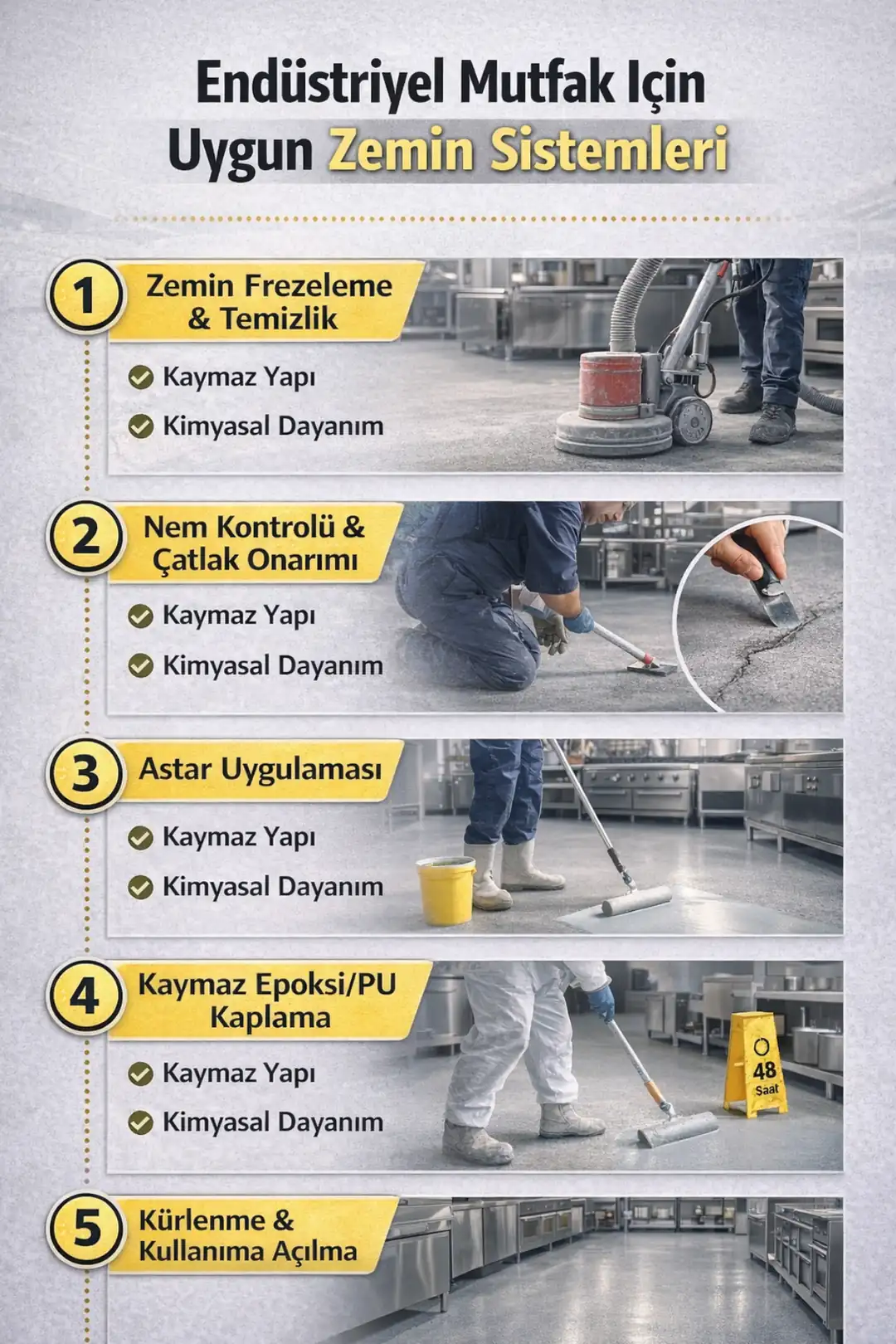 Endüstriyel Mutfak Için Uygun Zemin Sistemleri

1 Zemin Frezeleme & Temizlik

Kaymaz Yapı

Kimyasal Dayanım

2 Nem Kontrolü & Çatlak Onarımı

Kaymaz Yapı

Kimyasal Dayanım

3 Astar Uygulaması

Kaymaz Yapı

Kimyasal Dayanım

4 Kaymaz Epoksi/PU Kaplama

Kaymaz Yapı

Kimyasal Dayanım

48 Saat

5 Kürlenme & Kullanıma Açılma