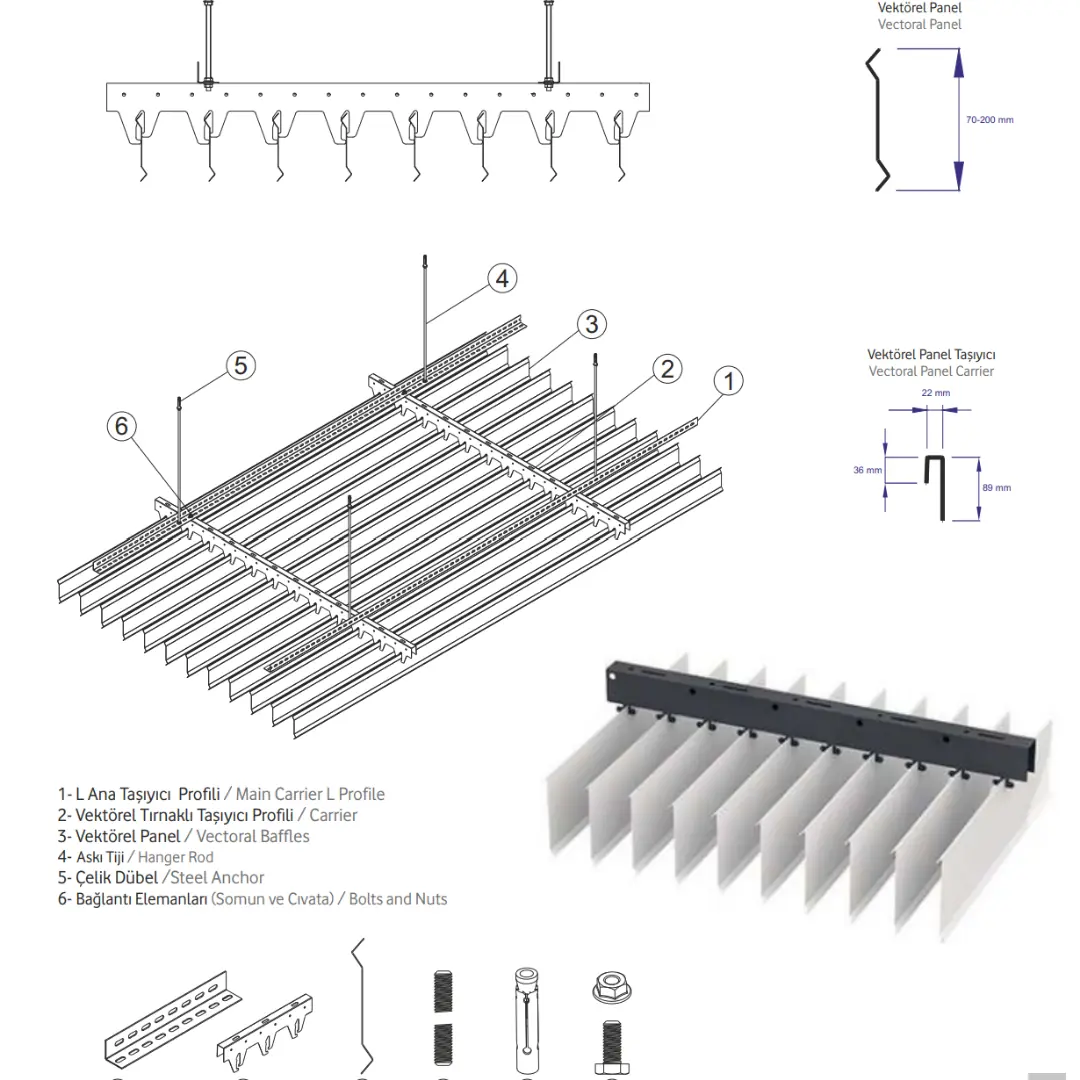 Vektörel Panel
Vectoral Panel

70-200 mm

4
3
5
2
1
6

Vektörel Panel Taşıyıcı
Vectoral Panel Carrier

22 mm
36 mm
89 mm

1- L Ana Taşıyıcı Profili / Main Carrier L Profile
2- Vektörel Tırnaklı Taşıyıcı Profili / Carrier
3- Vektörel Panel / Vectoral Baffles
4- Askı Tiji / Hanger Rod
5- Çelik Dübel /Steel Anchor
6- Bağlantı Elemanları (Somun ve Cıvata) / Bolts and Nuts