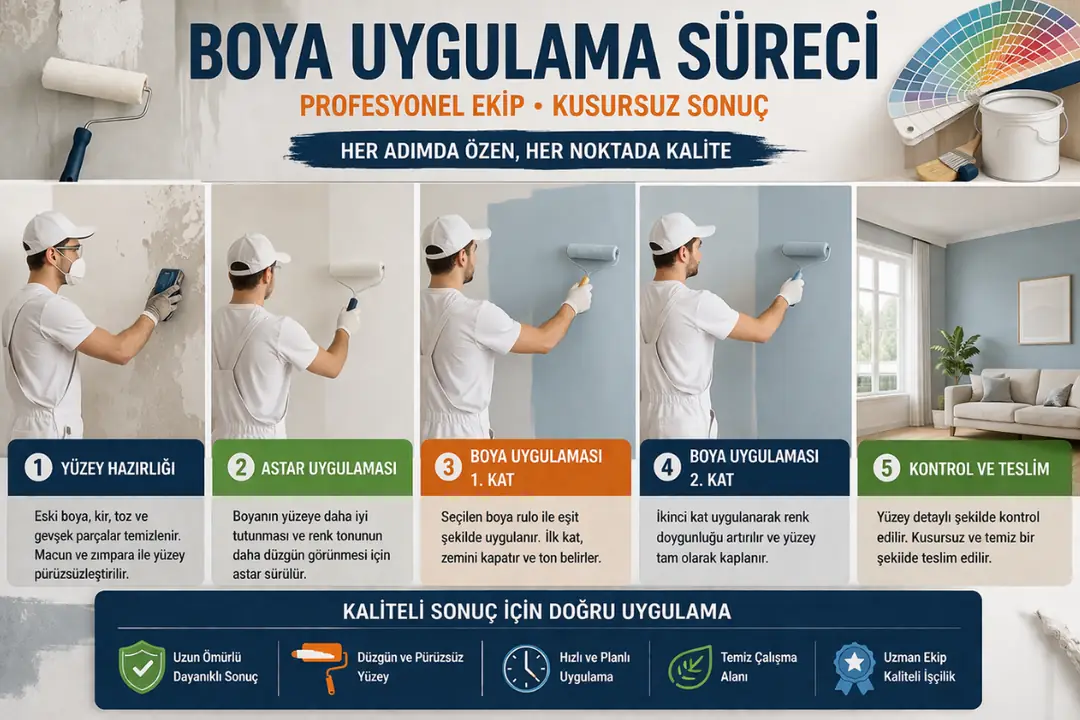 BOYA UYGULAMA SÜRECİ

PROFESYONEL EKİP • KUSURSUZ SONUÇ

HER ADIMDA ÖZEN, HER NOKTADA KALİTE

1 YÜZEY HAZIRLIĞI

Eski boya, kir, toz ve gevşek parçalar temizlenir. Macun ve zımpara ile yüzey pürüzsüzleştirilir.

2 ASTAR UYGULAMASI

Boyanın yüzeye daha iyi tutunması ve renk tonunun daha düzgün görünmesi için astar sürülür.

3 BOYA UYGULAMASI 1. KAT

Seçilen boya rulo ile eşit şekilde uygulanır. İlk kat, zemini kapatır ve ton belirler.

4 BOYA UYGULAMASI 2. KAT

İkinci kat uygulanarak renk doygunluğu artırılır ve yüzey tam olarak kaplanır.

5 KONTROL VE TESLİM

Yüzey detaylı şekilde kontrol edilir. Kusursuz ve temiz bir şekilde teslim edilir.

KALİTELİ SONUÇ İÇİN DOĞRU UYGULAMA

Uzun Ömürlü Dayanıklı Sonuç

Düzgün ve Pürüzsüz Yüzey

Hızlı ve Planlı Uygulama

Temiz Çalışma Alanı

Uzman Ekip Kaliteli İşçilik