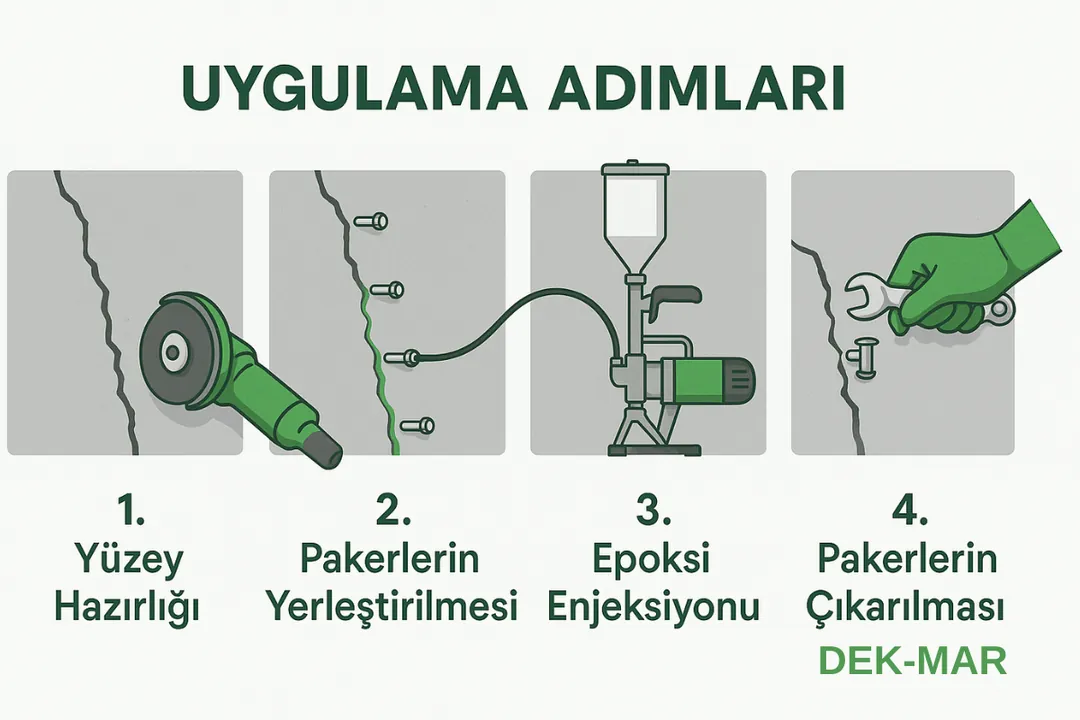 UYGULAMA ADIMLARI

1.
Yüzey Hazırlığı

2.
Pakerlerin Yerleştirilmesi

3.
Epoksi Enjeksiyonu

4.
Pakerlerin Çıkarılması

DEK-MAR