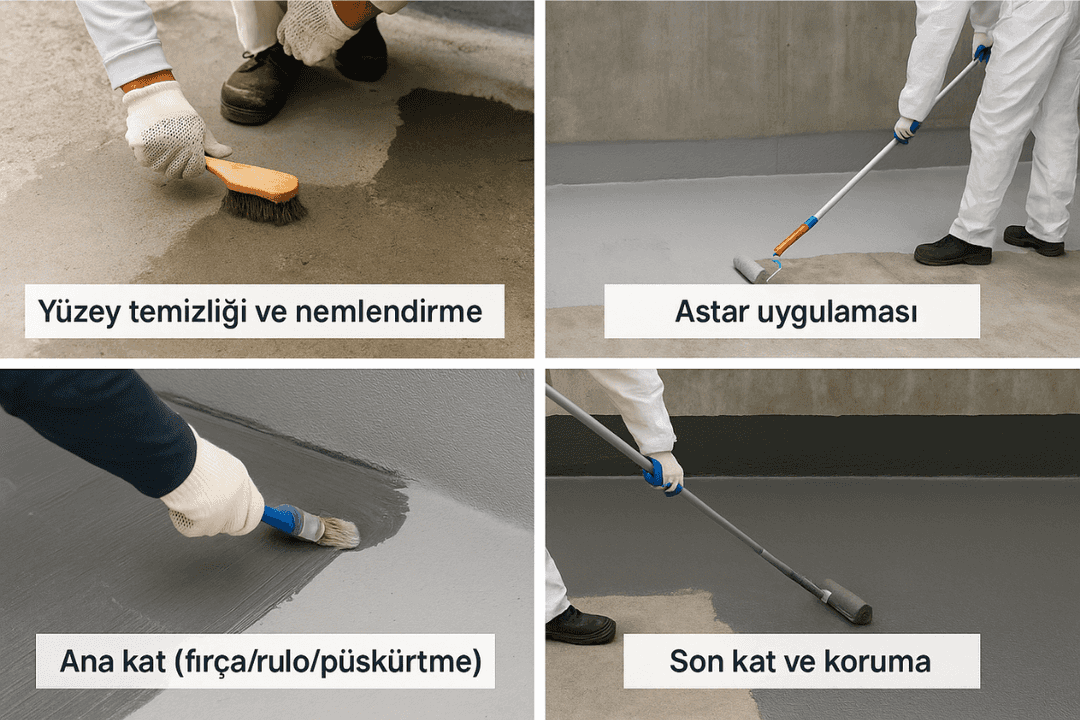 Yüzey temizliği ve nemlendirme

Astar uygulaması

Ana kat (fırça/rulo/püskürtme)

Son kat ve koruma