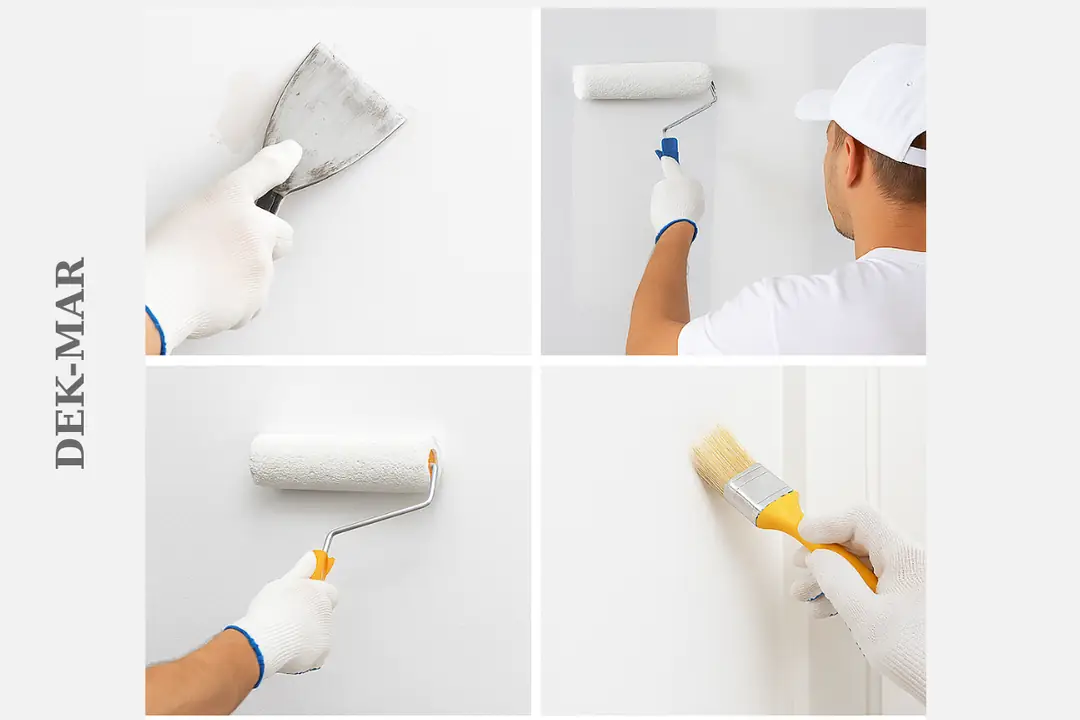 DEK-MAR