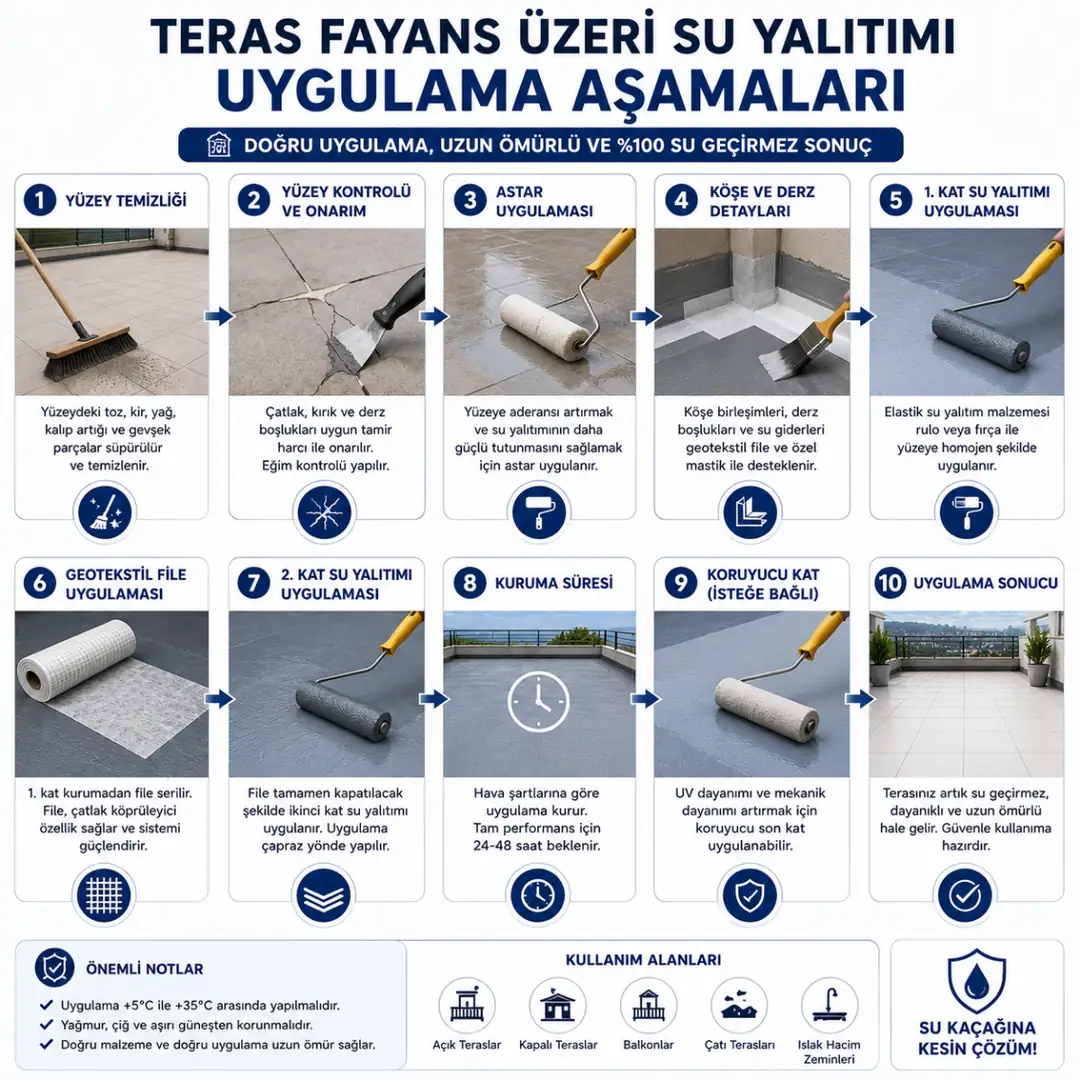 TERAS FAYANS ÜZERİ SU YALITIMI
UYGULAMA AŞAMALARI

DOĞRU UYGULAMA, UZUN ÖMÜRLÜ VE %100 SU GEÇİRMEZ SONUÇ

1 YÜZEY TEMİZLİĞİ
Yüzeydeki toz, kir, yağ, kalıp artığı ve gevşek parçalar süpürülür ve temizlenir.

2 YÜZEY KONTROLÜ VE ONARIM
Çatlak, kırık ve derz boşlukları uygun tamir harcı ile onarılır. Eğim kontrolü yapılır.

3 ASTAR UYGULAMASI
Yüzeye aderansı artırmak ve su yalıtımının daha güçlü tutunmasını sağlamak için astar uygulanır.

4 KÖŞE VE DERZ DETAYLARI
Köşe birleşimleri, derz boşlukları ve su giderleri geotekstil file ve özel mastik ile desteklenir.

5 1. KAT SU YALITIMI UYGULAMASI
Elastik su yalıtım malzemesi rulo veya fırça ile yüzeye homojen şekilde uygulanır.

6 GEOTEKSTİL FİLE UYGULAMASI
1. kat kurumadan file serilir. File, çatlak köprüleyici özellik sağlar ve sistemi güçlendirir.

7 2. KAT SU YALITIMI UYGULAMASI
File tamamen kapatılacak şekilde ikinci kat su yalıtımı uygulanır. Uygulama çapraz yönde yapılır.

8 KURUMA SÜRESİ
Hava şartlarına göre uygulama kurur. Tam performans için 24-48 saat beklenir.

9 KORUYUCU KAT (İSTEĞE BAĞLI)
UV dayanımı ve mekanik dayanımı artırmak için koruyucu son kat uygulanabilir.

10 UYGULAMA SONUCU
Terasınız artık su geçirmez, dayanıklı ve uzun ömürlü hale gelir. Güvenle kullanıma hazırdır.

ÖNEMLİ NOTLAR
✓ Uygulama +5°C ile +35°C arasında yapılmalıdır.
✓ Yağmur, çiğ ve aşırı güneşten korunmalıdır.
✓ Doğru malzeme ve doğru uygulama uzun ömür sağlar.

KULLANIM ALANLARI
Açık Teraslar
Kapalı Teraslar
Balkonlar
Çatı Terasları
Islak Hacim Zeminleri

SU KAÇAĞINA KESİN ÇÖZÜM!