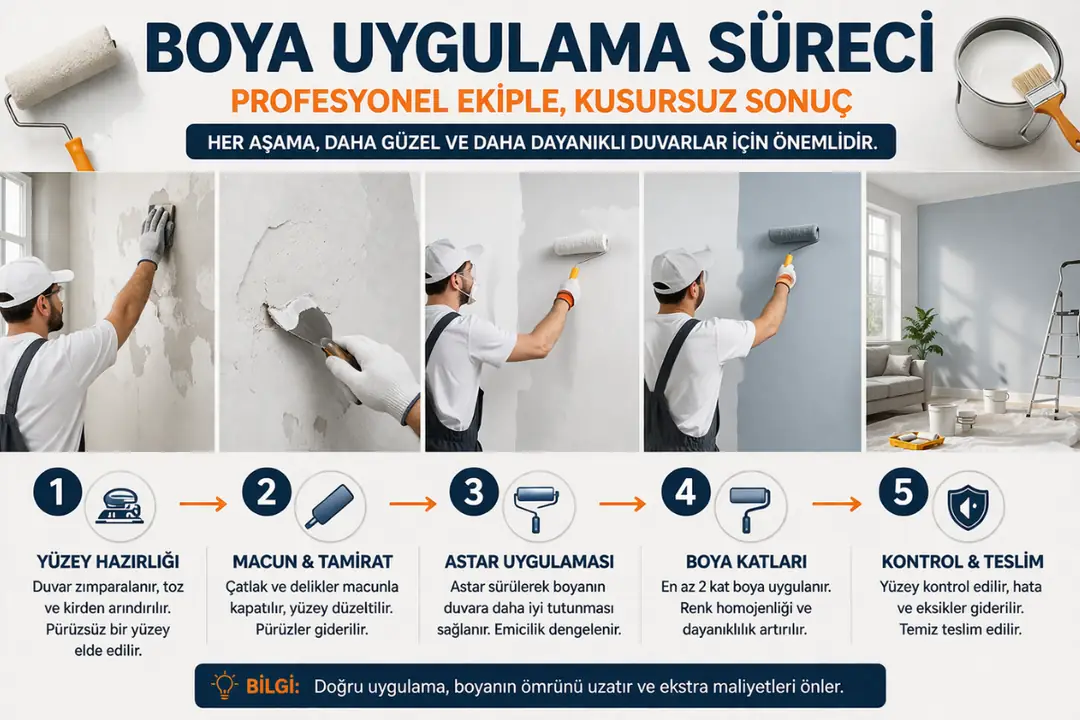 BOYA UYGULAMA SÜRECİ

PROFESYONEL EKİPLE, KUSURSUZ SONUÇ

HER AŞAMA, DAHA GÜZEL VE DAHA DAYANIKLI DUVARLAR İÇİN ÖNEMLİDİR.

1

YÜZEY HAZIRLIĞI

Duvar zımparalanır, toz ve kirden arındırılır. Pürüzsüz bir yüzey elde edilir.

2

MACUN & TAMİRAT

Çatlak ve delikler macunla kapatılır, yüzey düzeltilir. Pürüzler giderilir.

3

ASTAR UYGULAMASI

Astar sürülerek boyanın duvara daha iyi tutunması sağlanır. Emicilik dengelenir.

4

BOYA KATLARI

En az 2 kat boya uygulanır. Renk homojenliği ve dayanıklılık artırılır.

5

KONTROL & TESLİM

Yüzey kontrol edilir, hata ve eksikler giderilir. Temiz teslim edilir.

BİLGİ: Doğru uygulama, boyanın ömrünü uzatır ve ekstra maliyetleri önler.