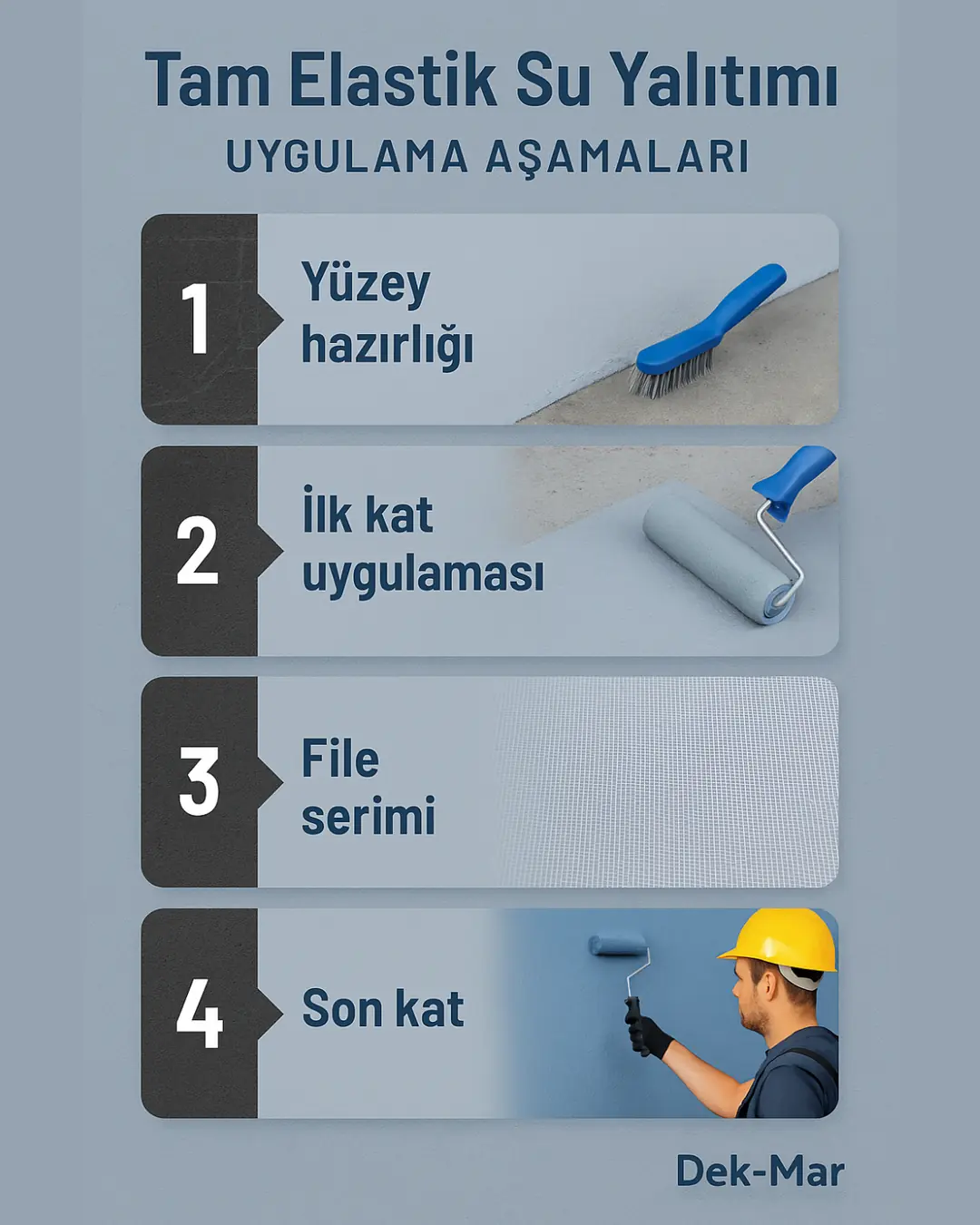 Tam Elastik Su Yalıtımı
UYGULAMA AŞAMALARI

1
Yüzey hazırlığı

2
İlk kat uygulaması

3
File serimi

4
Son kat

Dek-Mar