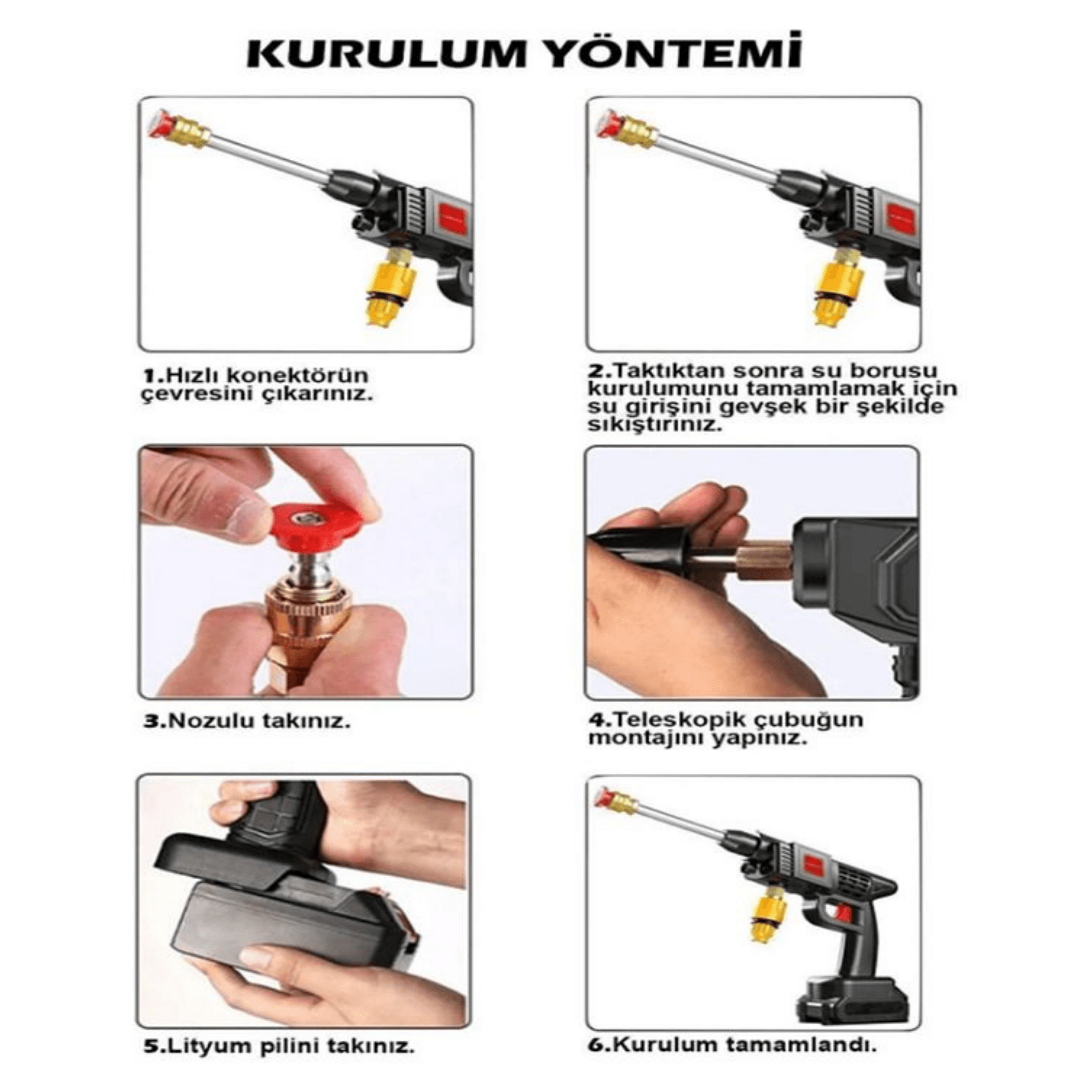 KURULUM YÖNTEMİ

1.Hızlı konektörün çevresini çıkarınız.

2.Taktıktan sonra su borusu kurulumunu tamamlamak için su girişini gevşek bir şekilde sıkıştırınız.

3.Nozulu takınız.

4.Teleskopik çubuğun montajını yapınız.

5.Lityum pilini takınız.

6.Kurulum tamamlandı.