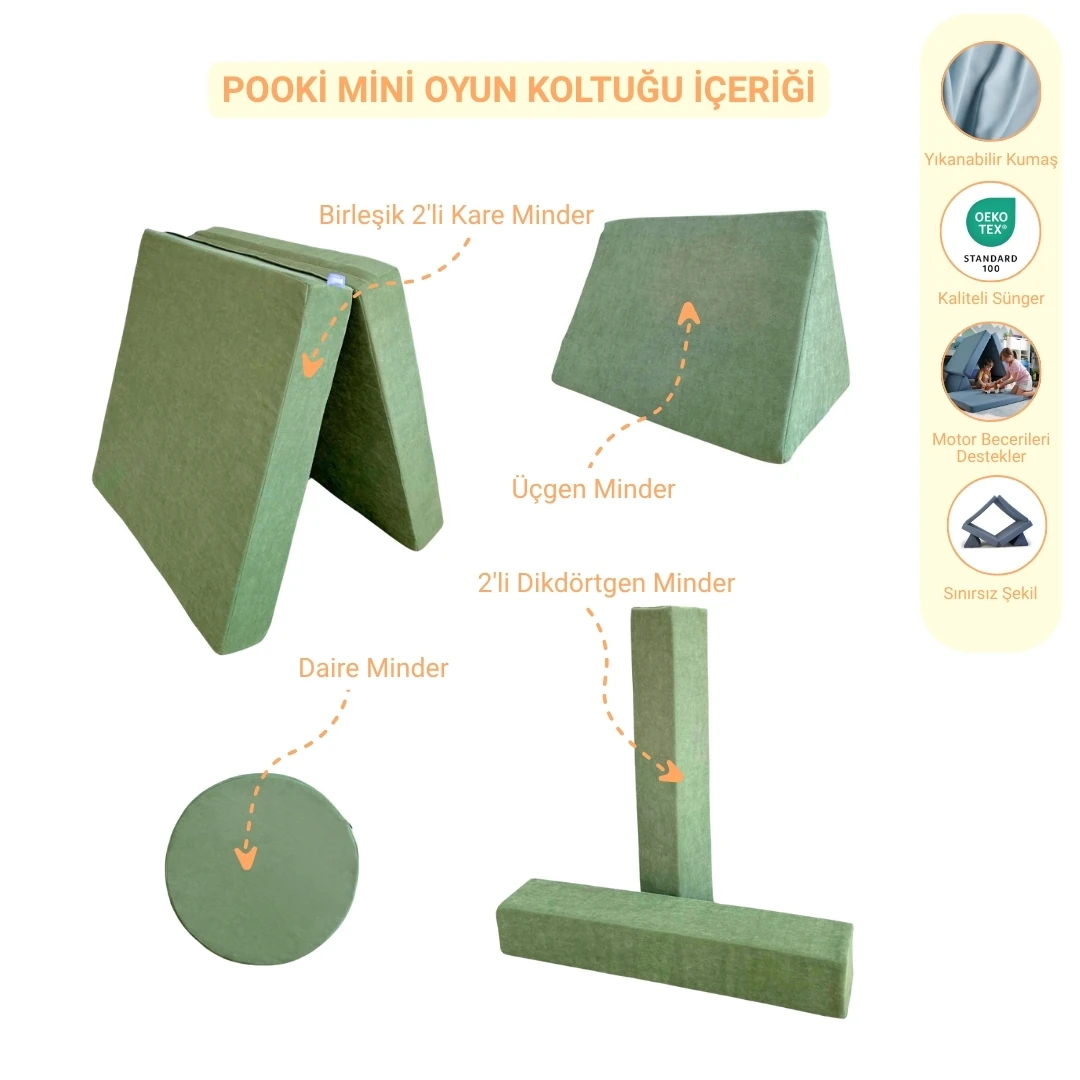 POOKİ MİNİ OYUN KOLTUĞU İÇERİĞİ

Birleşik 2'li Kare Minder

Üçgen Minder

2'li Dikdörtgen Minder

Daire Minder

Yıkanabilir Kumaş

OEKO TEX®
STANDARD 100

Kaliteli Sünger

Motor Becerileri Destekler

Sınırsız Şekil