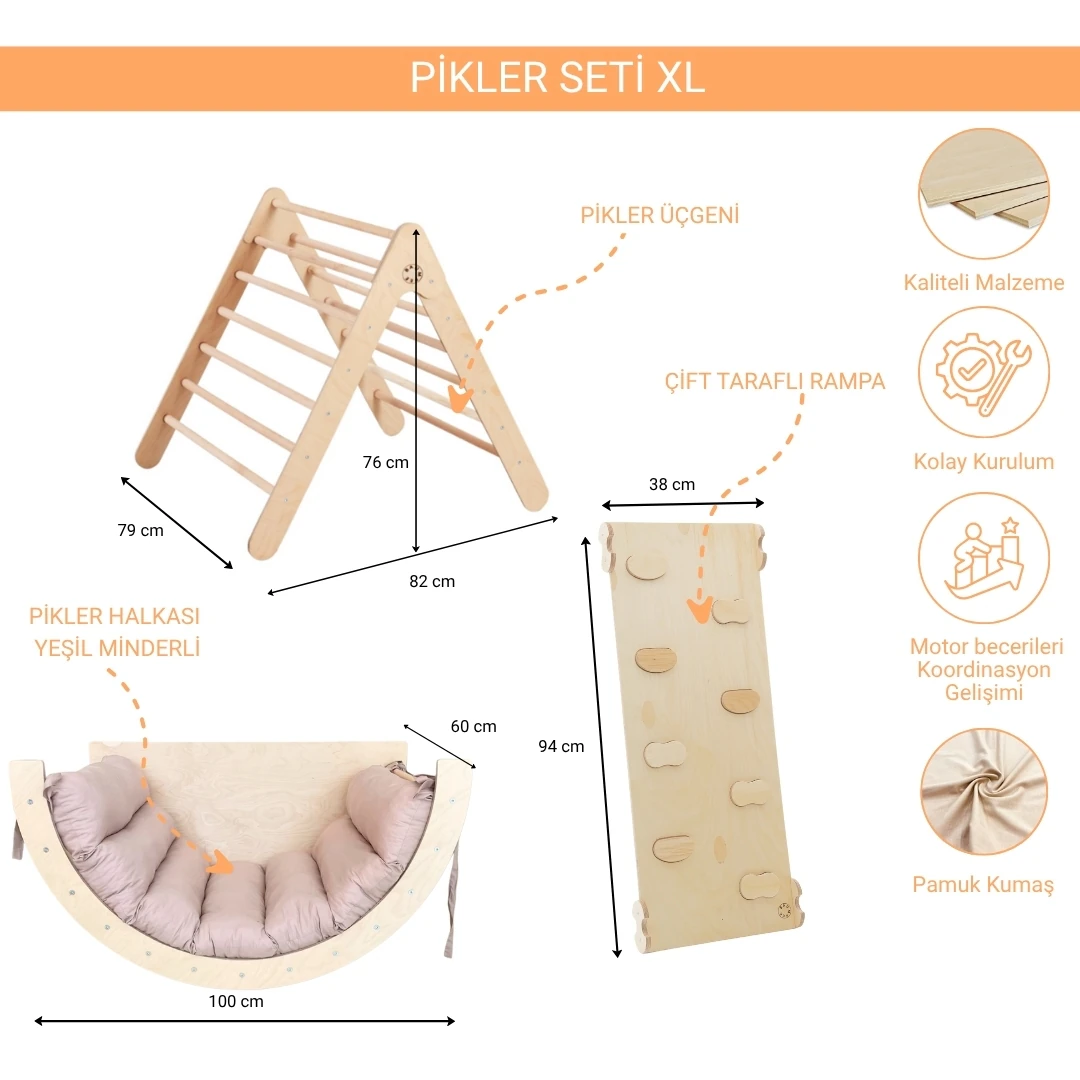 PİKLER SETİ XL

PİKLER ÜÇGENİ

76 cm

79 cm

82 cm

ÇİFT TARAFLI RAMPA

38 cm

94 cm

PİKLER HALKASI
YEŞİL MİNDERLİ

60 cm

100 cm

Kaliteli Malzeme

Kolay Kurulum

Motor becerileri
Koordinasyon
Gelişimi

Pamuk Kumaş