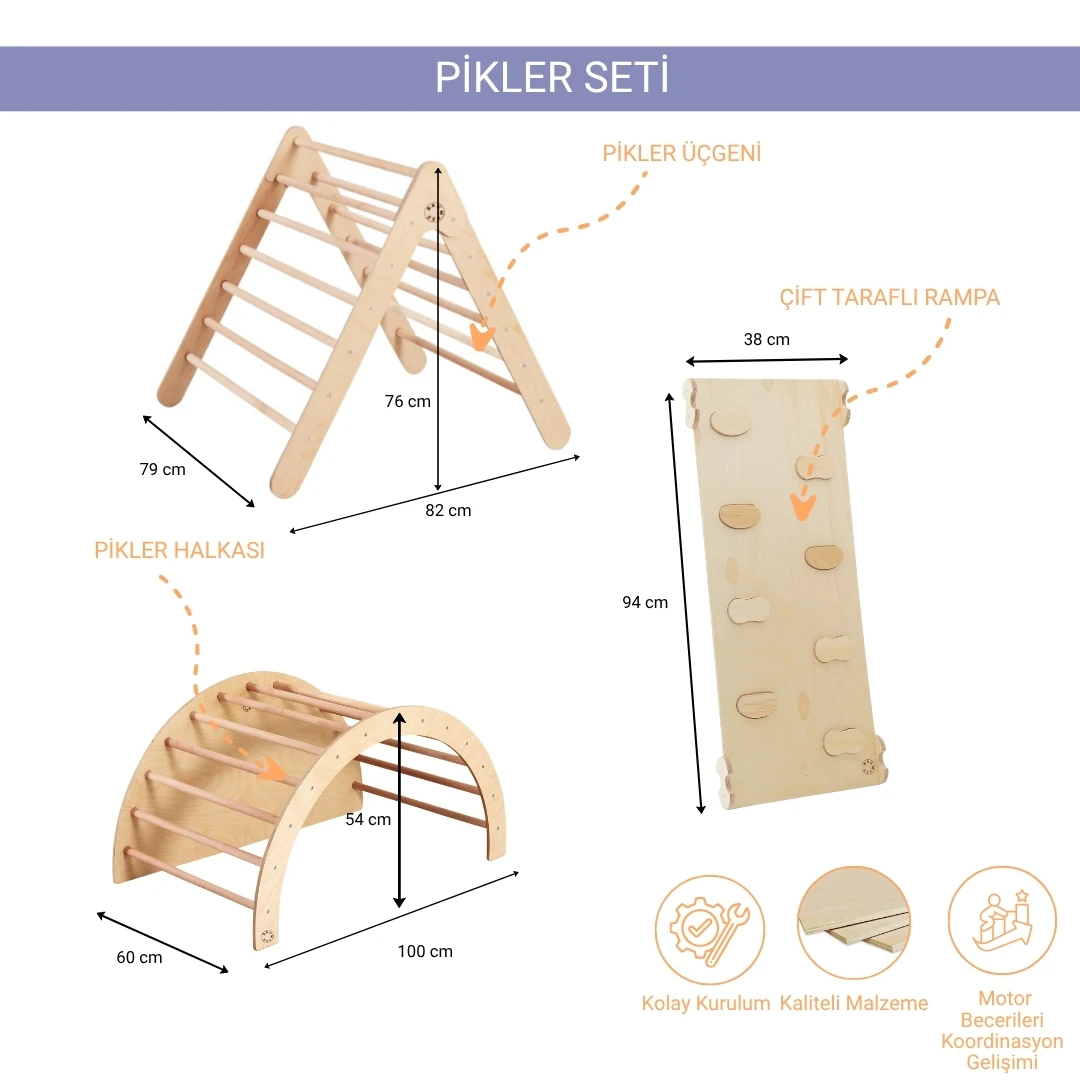 PİKLER SETİ

PİKLER ÜÇGENİ

76 cm

79 cm

82 cm

ÇİFT TARAFLI RAMPA

38 cm

94 cm

PİKLER HALKASI

54 cm

60 cm

100 cm

Kolay Kurulum

Kaliteli Malzeme

Motor Becerileri Koordinasyon Gelişimi