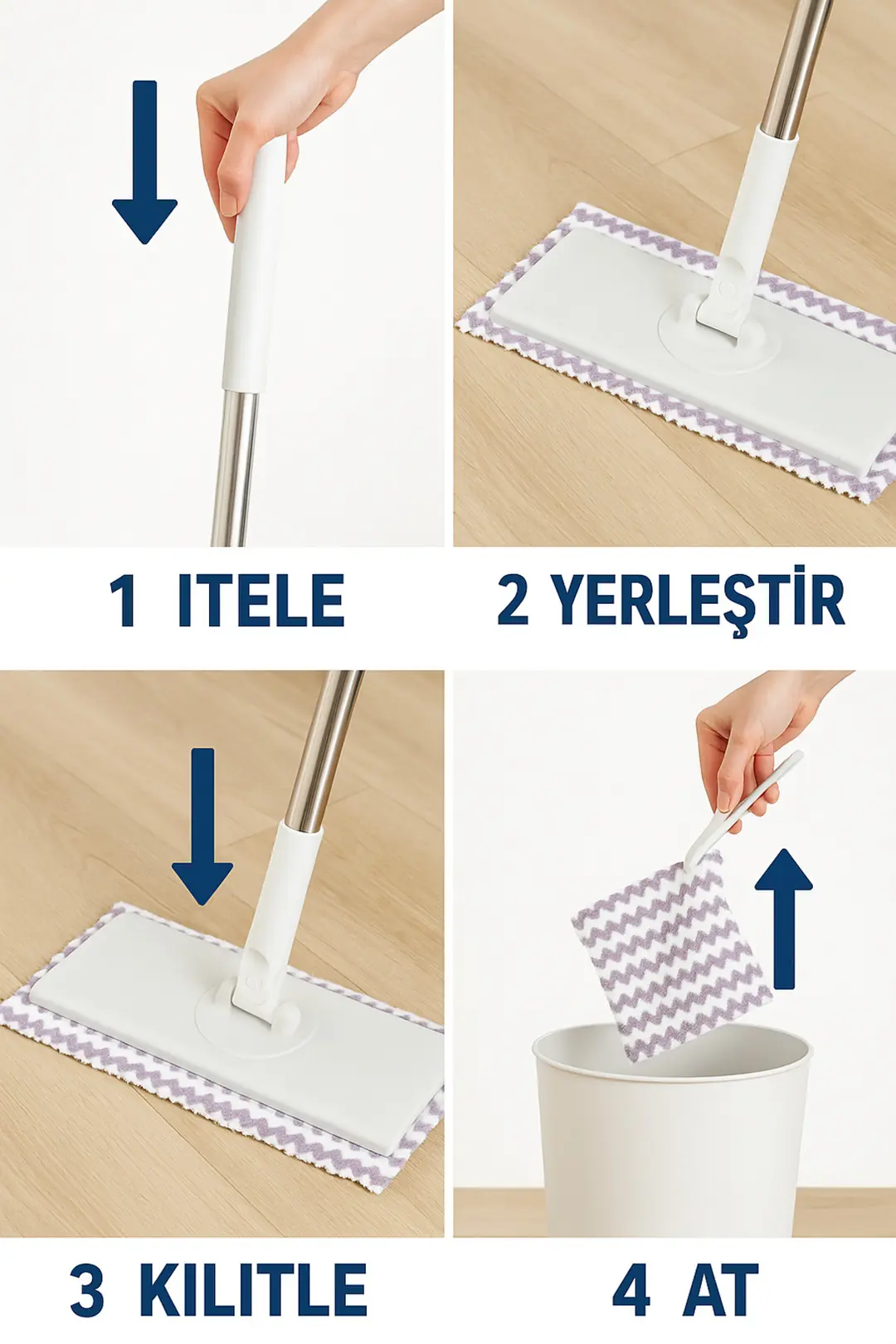 1 ITELE

2 YERLEŞTİR

3 KILITLE

4 AT