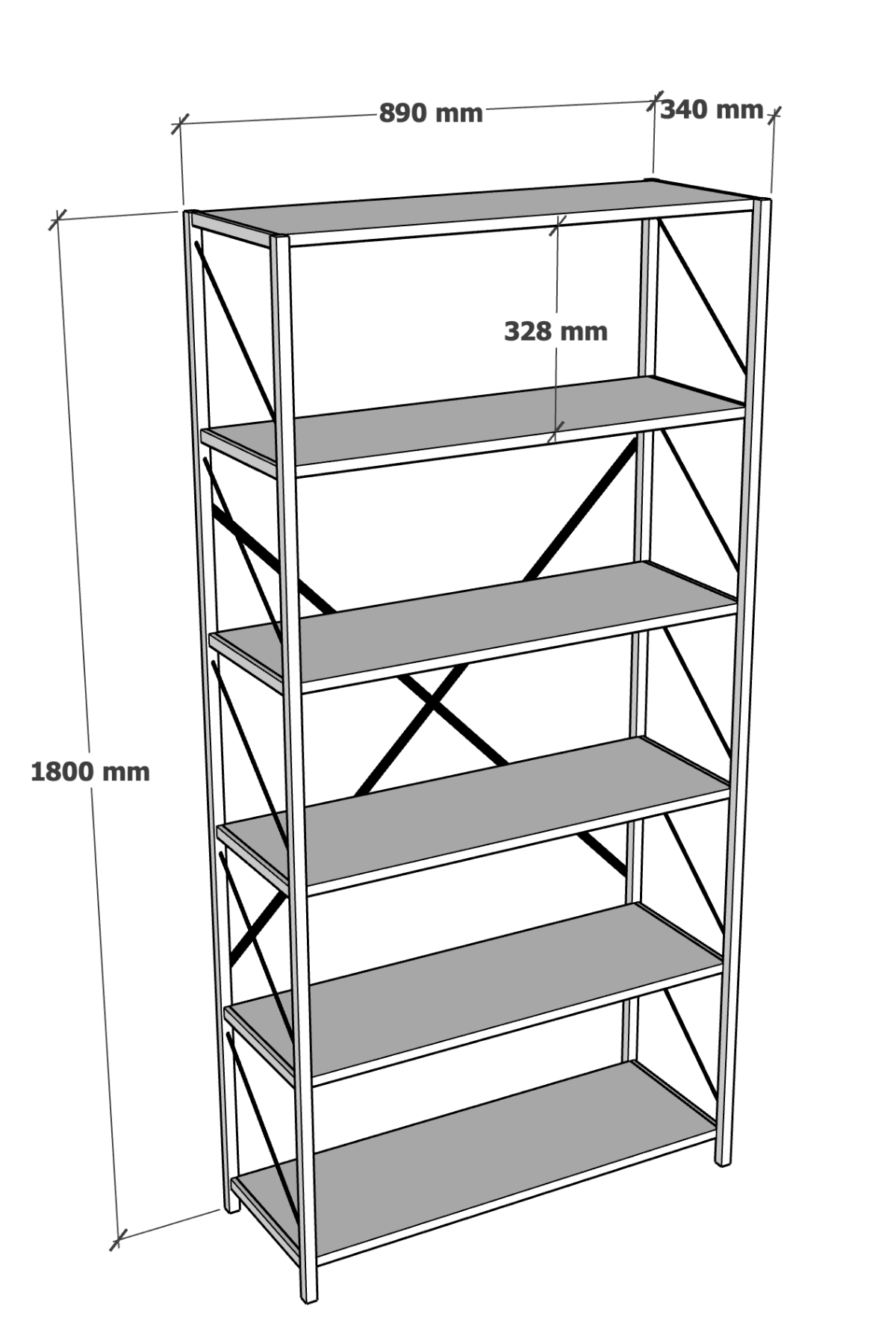 890 mm
340 mm
328 mm
1800 mm