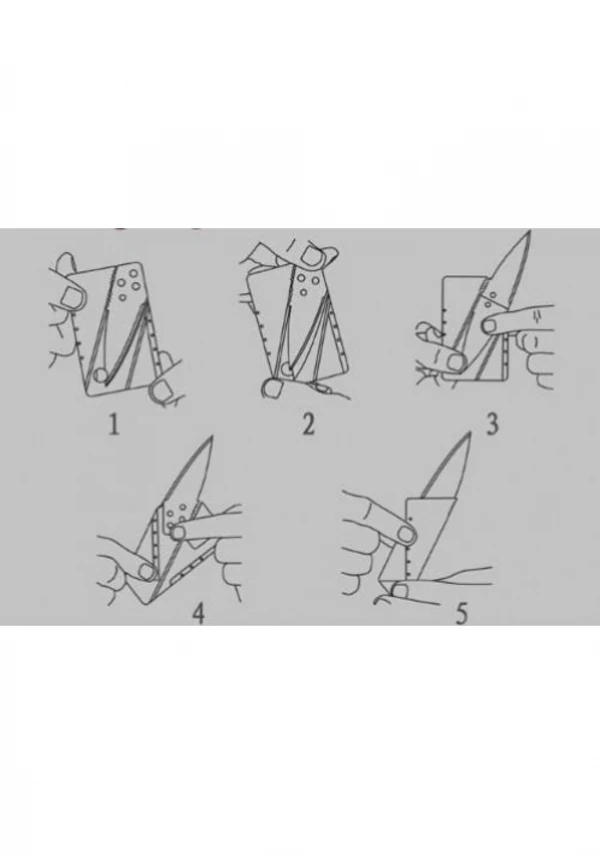 1
2
3
4
5