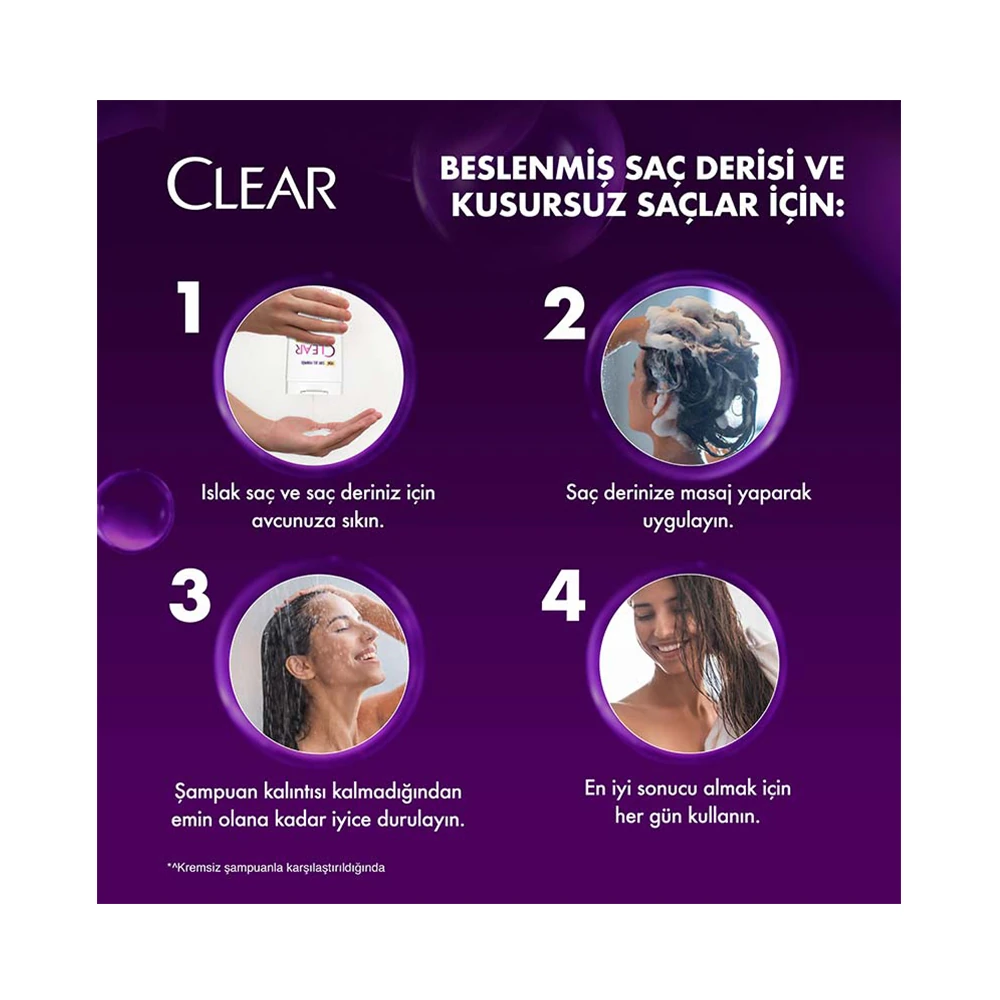 CLEAR

BESLENMİŞ SAÇ DERİSİ VE KUSURSUZ SAÇLAR İÇİN:

1

CLEAR

Islak saç ve saç deriniz için avcunuza sıkın.

2

Saç derinize masaj yaparak uygulayın.

3

Şampuan kalıntısı kalmadığından emin olana kadar iyice durulayın.

4

En iyi sonucu almak için her gün kullanın.

*^Kremsiz şampuanla karşılaştırıldığında