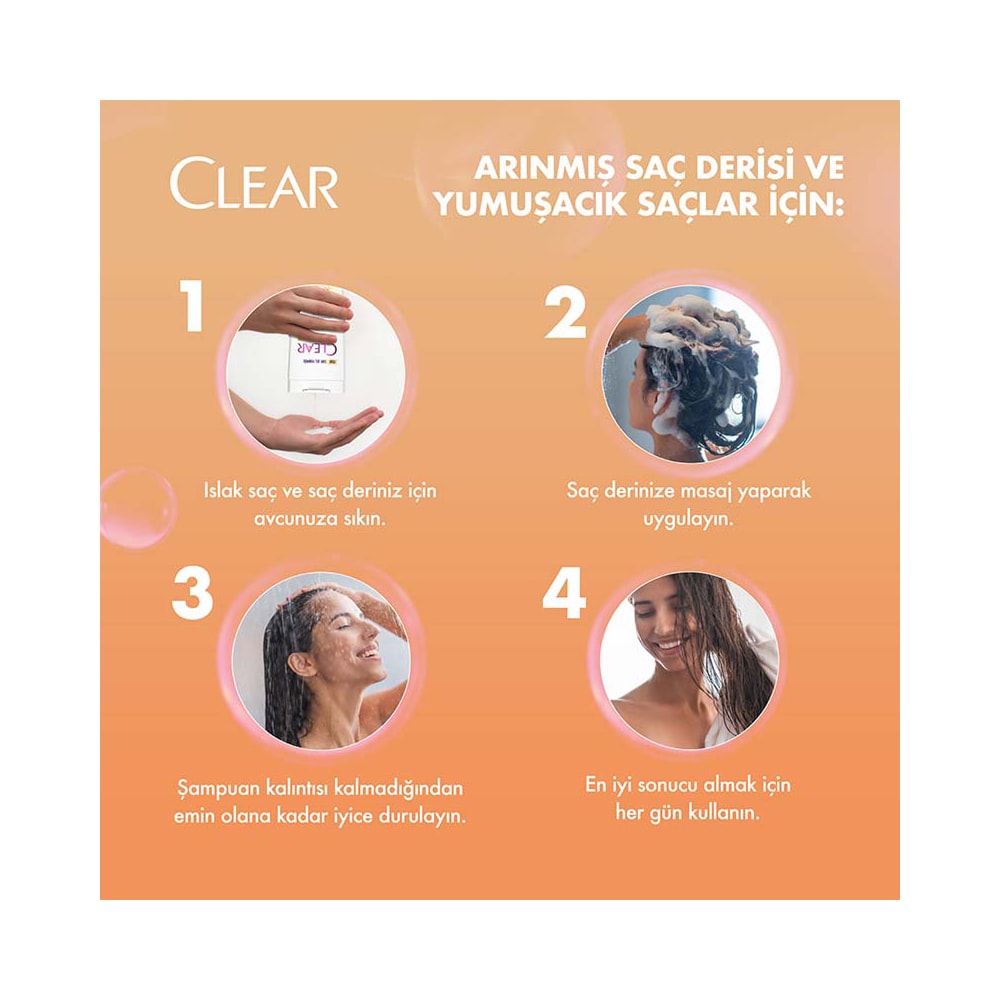 CLEAR

ARINMIŞ SAÇ DERİSİ VE YUMUŞACIK SAÇLAR İÇİN:

1

CLEAR

Islak saç ve saç deriniz için avcunuza sıkın.

2

Saç derinize masaj yaparak uygulayın.

3

Şampuan kalıntısı kalmadığından emin olana kadar iyice durulayın.

4

En iyi sonucu almak için her gün kullanın.