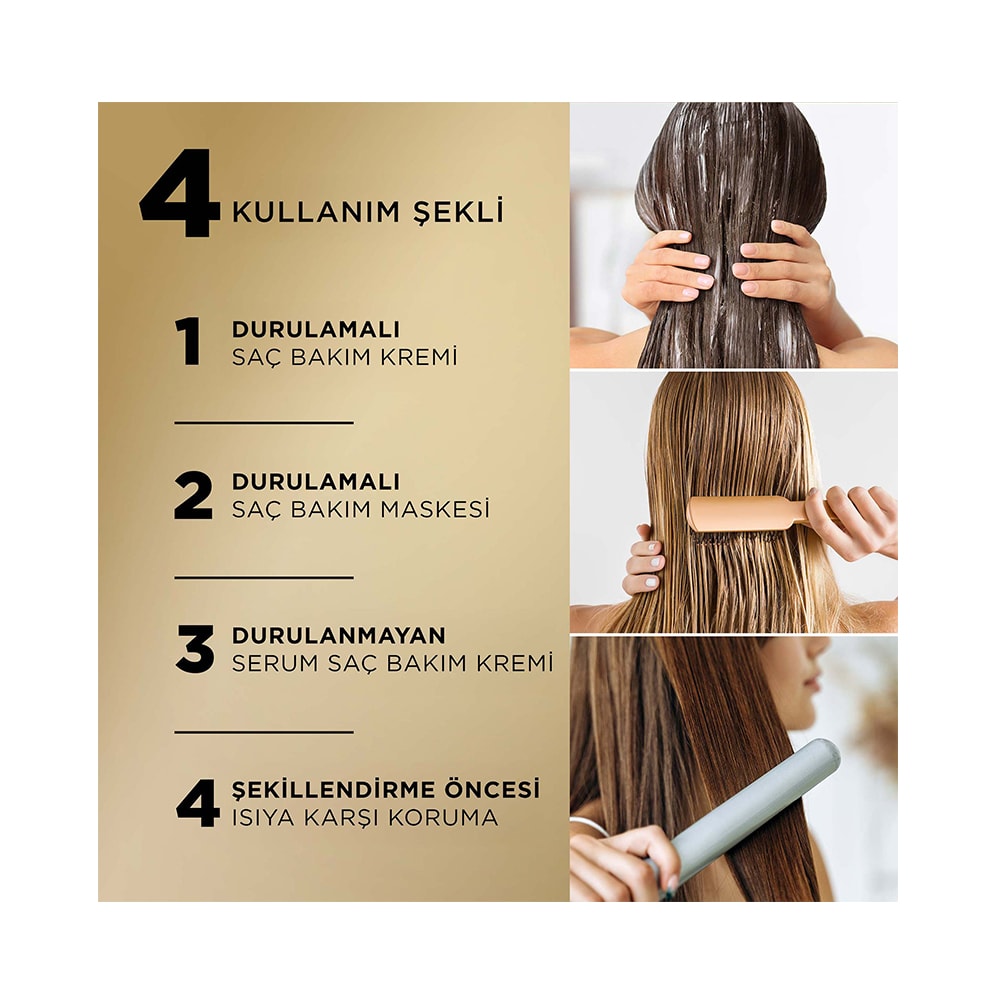 4 KULLANIM ŞEKLİ

1 DURULAMALI
SAÇ BAKIM KREMİ

2 DURULAMALI
SAÇ BAKIM MASKESİ

3 DURULANMAYAN
SERUM SAÇ BAKIM KREMİ

4 ŞEKİLLENDİRME ÖNCESİ
ISIYA KARŞI KORUMA