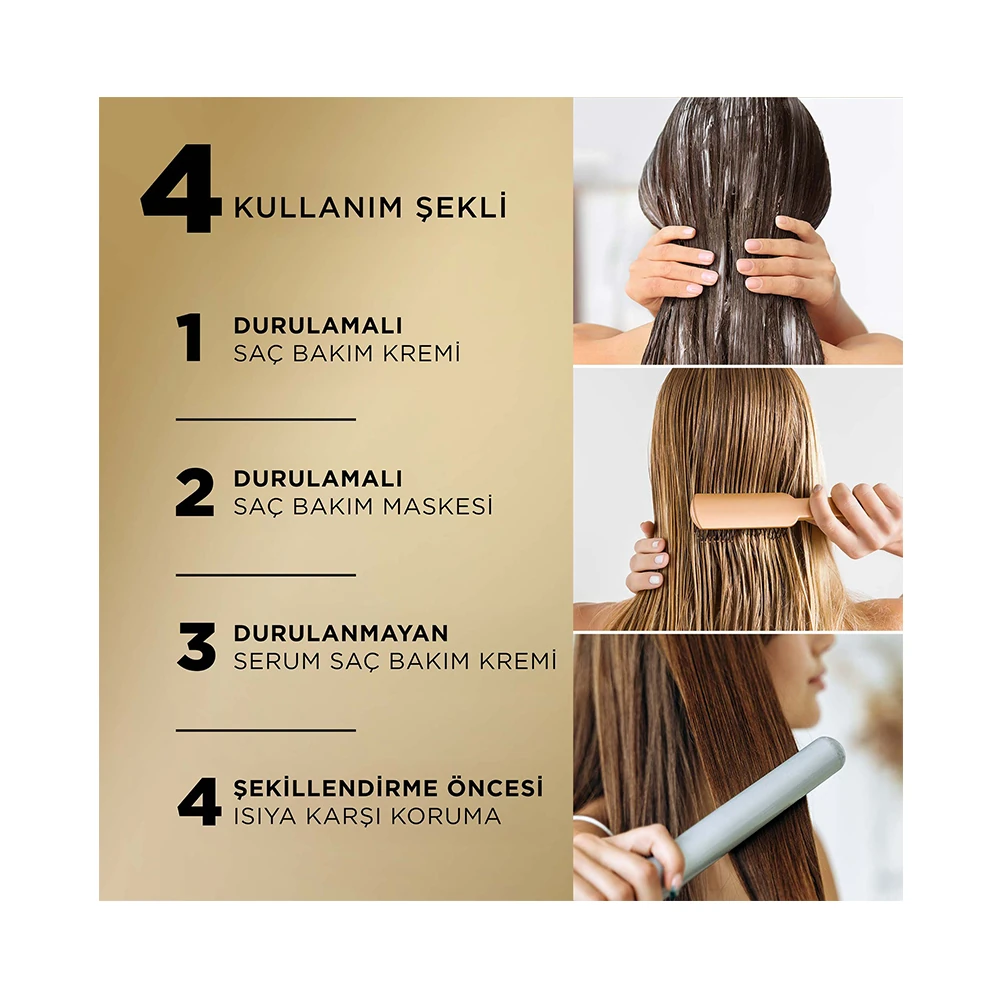 4 KULLANIM ŞEKLİ

1 DURULAMALI
SAÇ BAKIM KREMİ

2 DURULAMALI
SAÇ BAKIM MASKESİ

3 DURULANMAYAN
SERUM SAÇ BAKIM KREMİ

4 ŞEKİLLENDİRME ÖNCESİ
ISIYA KARŞI KORUMA