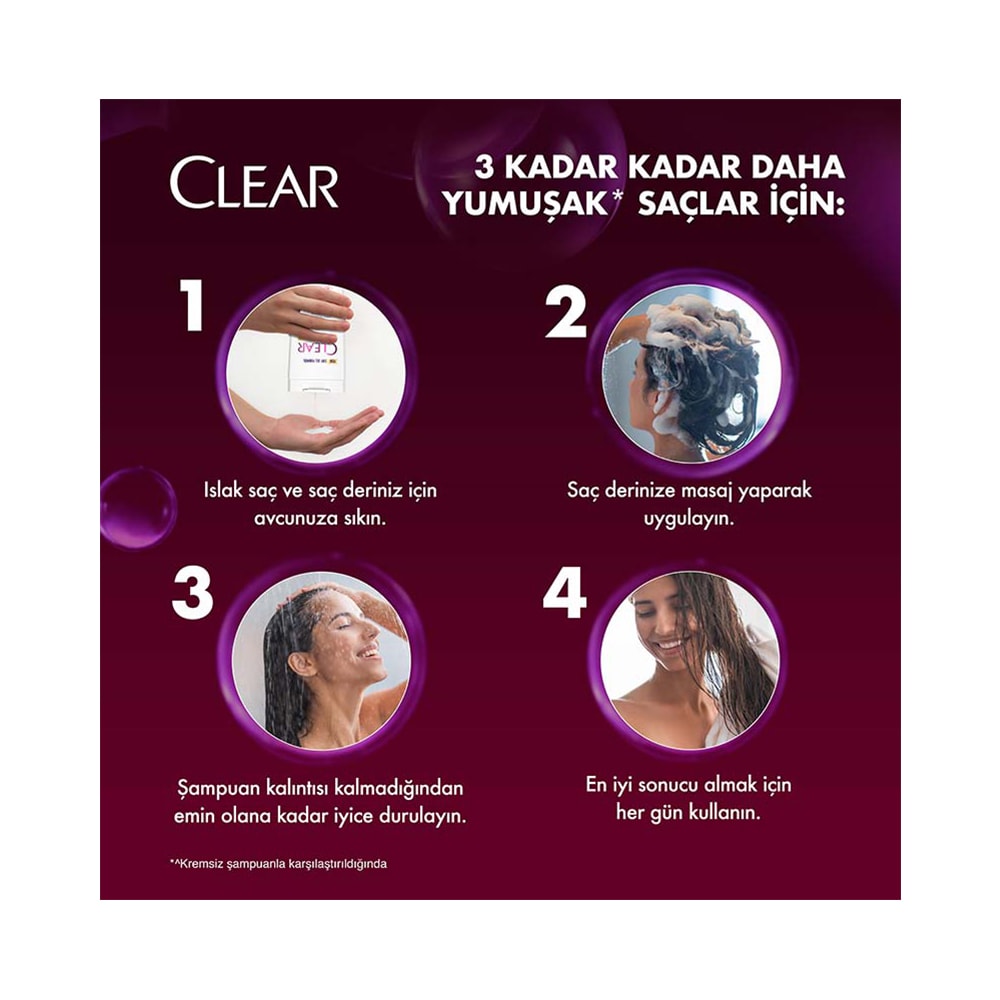 CLEAR

3 KADAR KADAR DAHA YUMUŞAK* SAÇLAR İÇİN:

1

CLEAR

Islak saç ve saç deriniz için avcunuza sıkın.

2

Saç derinize masaj yaparak uygulayın.

3

Şampuan kalıntısı kalmadığından emin olana kadar iyice durulayın.

4

En iyi sonucu almak için her gün kullanın.

*^Kremsiz şampuanla karşılaştırıldığında