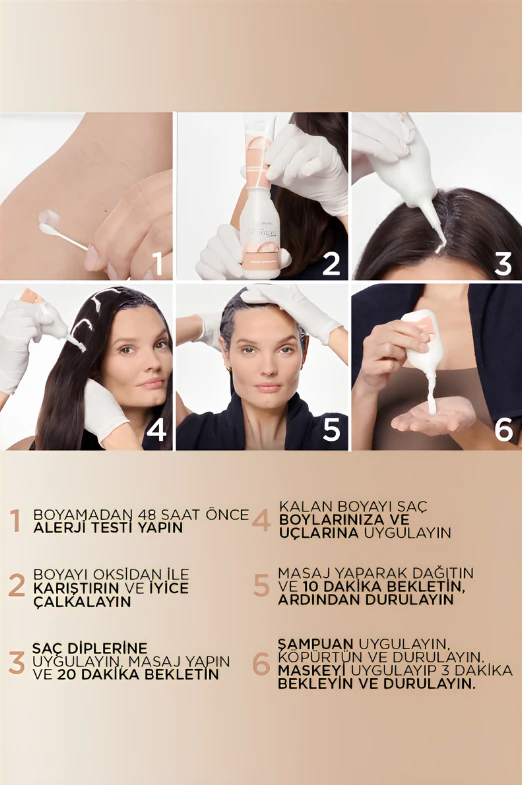 1

2

3

4

5

6

1 BOYAMADAN 48 SAAT ÖNCE ALERJİ TESTİ YAPIN

2 BOYAYI OKSİDAN İLE KARIŞTIRIN VE İYİCE ÇALKALAYIN

3 SAÇ DİPLERİNE UYGULAYIN, MASAJ YAPIN VE 20 DAKİKA BEKLETİN

4 KALAN BOYAYI SAÇ BOYLARINIZA VE UÇLARINA UYGULAYIN

5 MASAJ YAPARAK DAĞITIN VE 10 DAKİKA BEKLETİN, ARDINDAN DURULAYIN

6 ŞAMPUAN UYGULAYIN, KÖPÜRTÜN VE DURULAYIN. MASKEYİ UYGULAYIP 3 DAKİKA BEKLEYİN VE DURULAYIN.