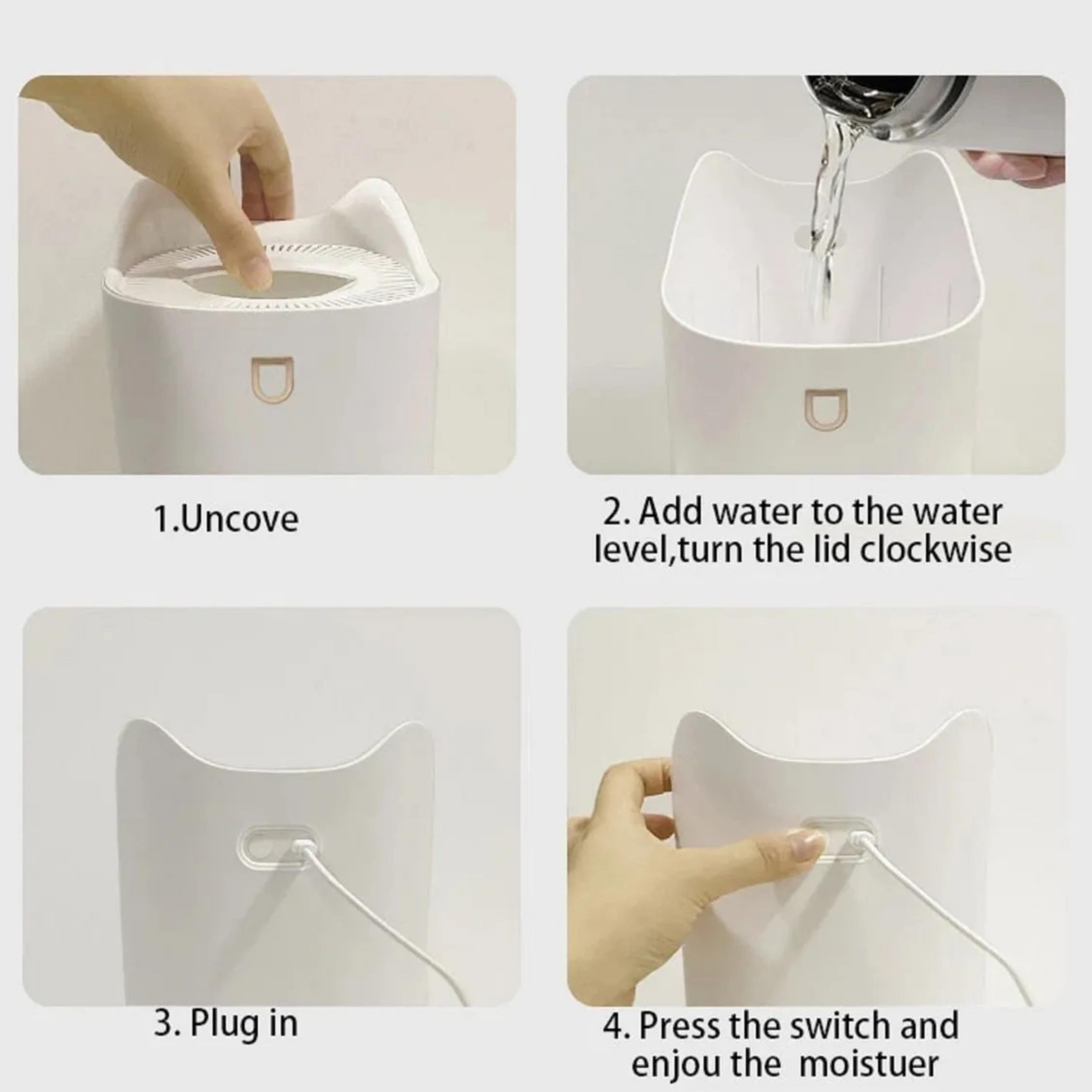 1.Uncove

2. Add water to the water level,turn the lid clockwise

3. Plug in

4. Press the switch and enjou the moistuer