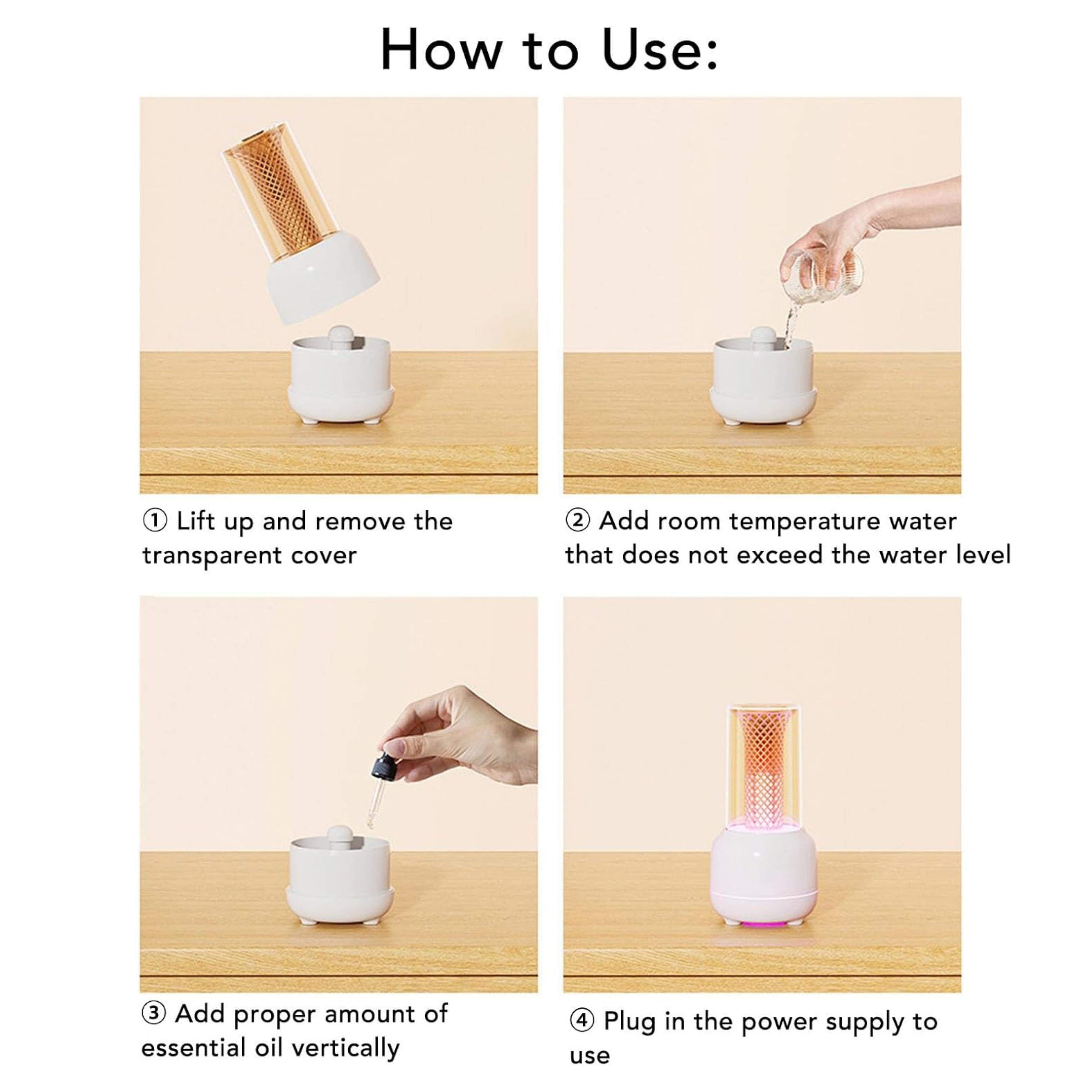 How to Use:

① Lift up and remove the transparent cover

② Add room temperature water that does not exceed the water level

③ Add proper amount of essential oil vertically

④ Plug in the power supply to use