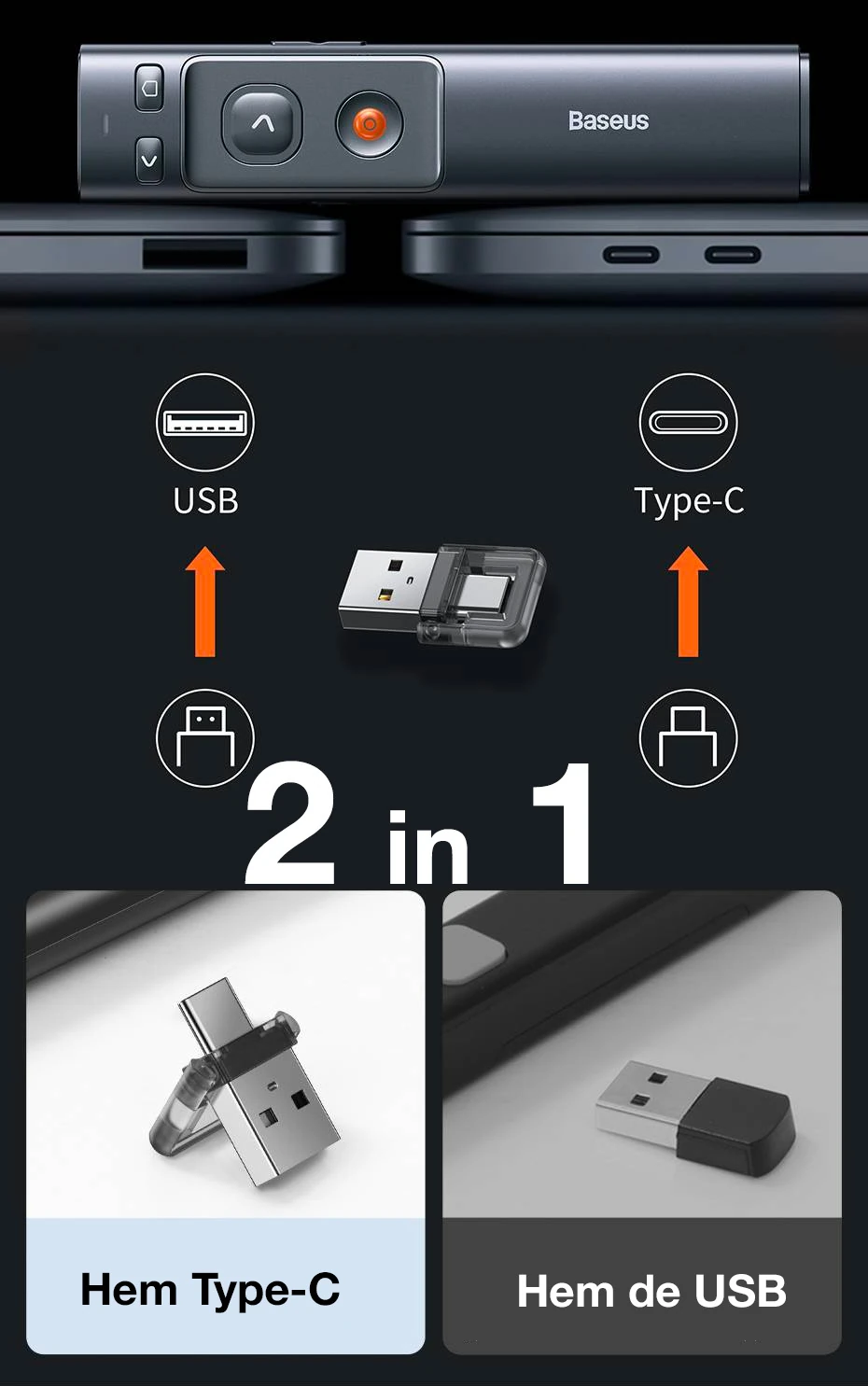 Baseus

USB

Type-C

2 in 1

Hem Type-C

Hem de USB