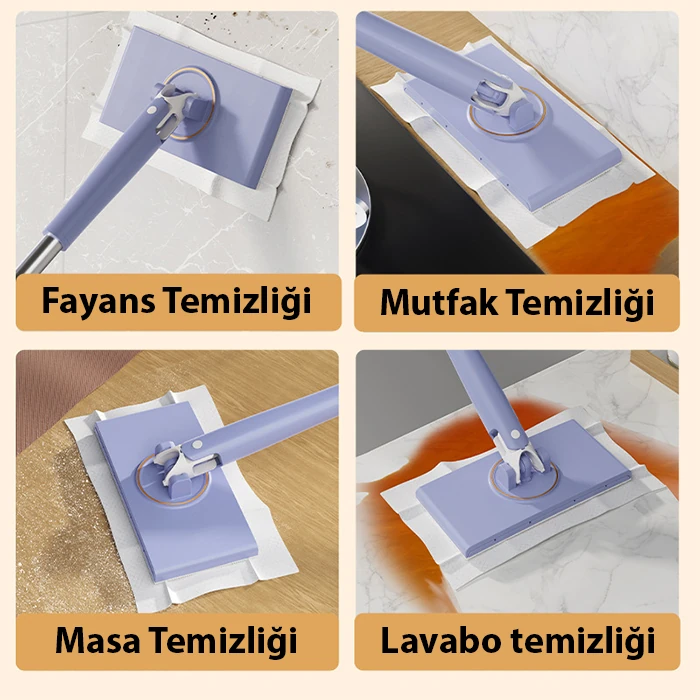 Fayans Temizliği

Mutfak Temizliği

Masa Temizliği

Lavabo temizliği