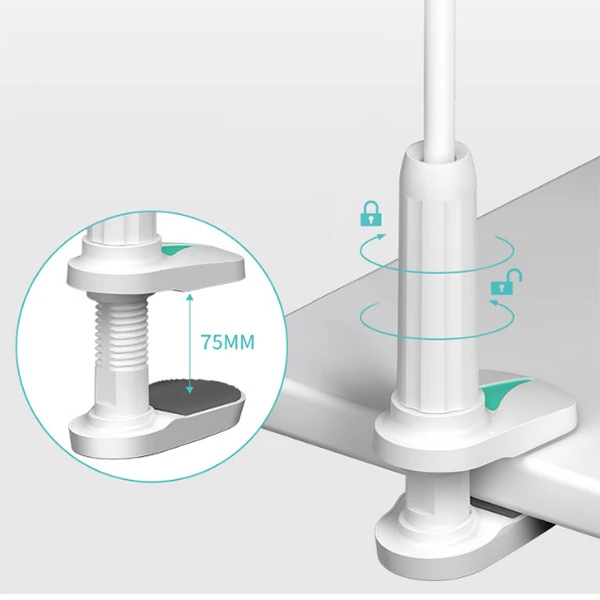 75MM