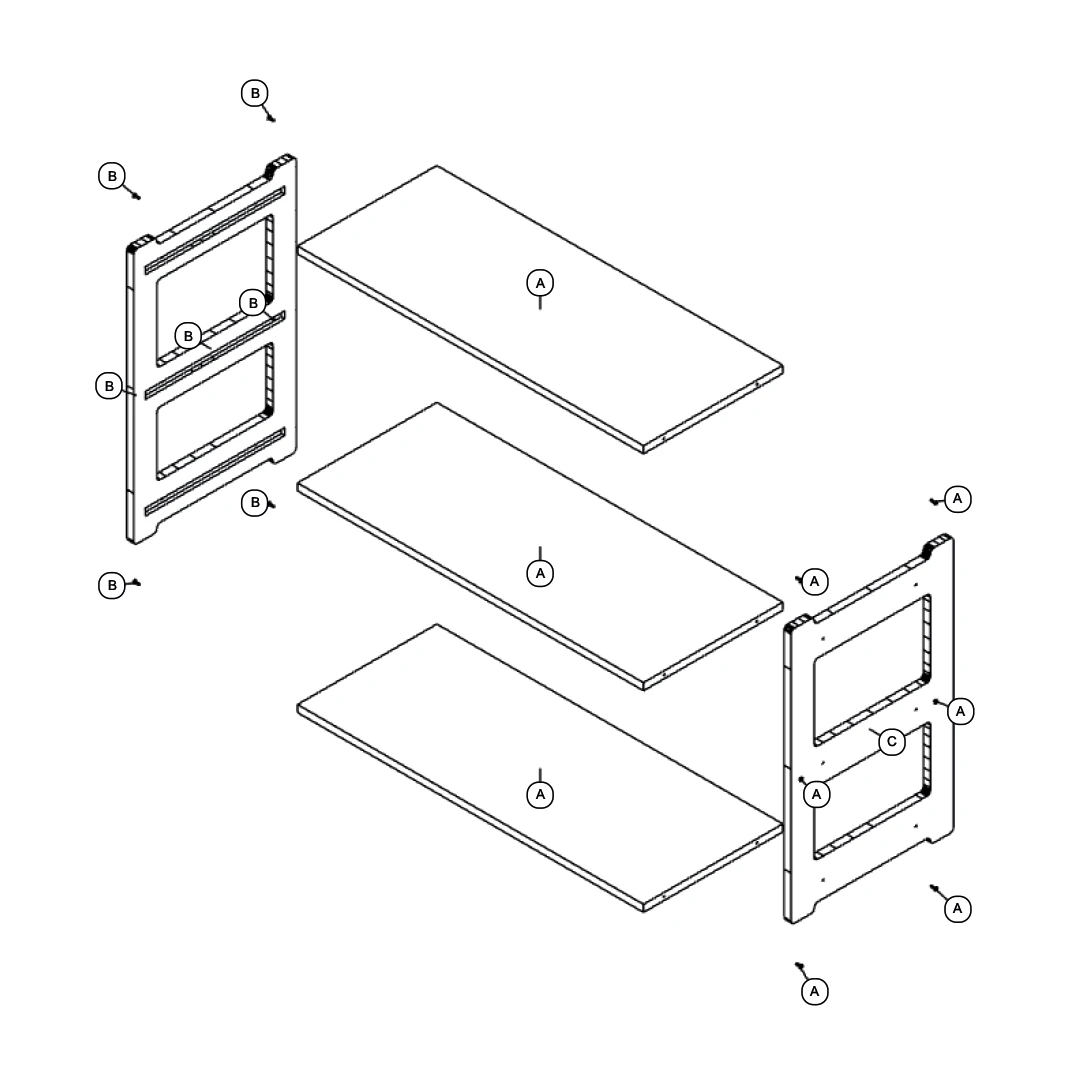 B
B
B
B
B
B
B
A
A
A
A
A
A
C
A
A
A