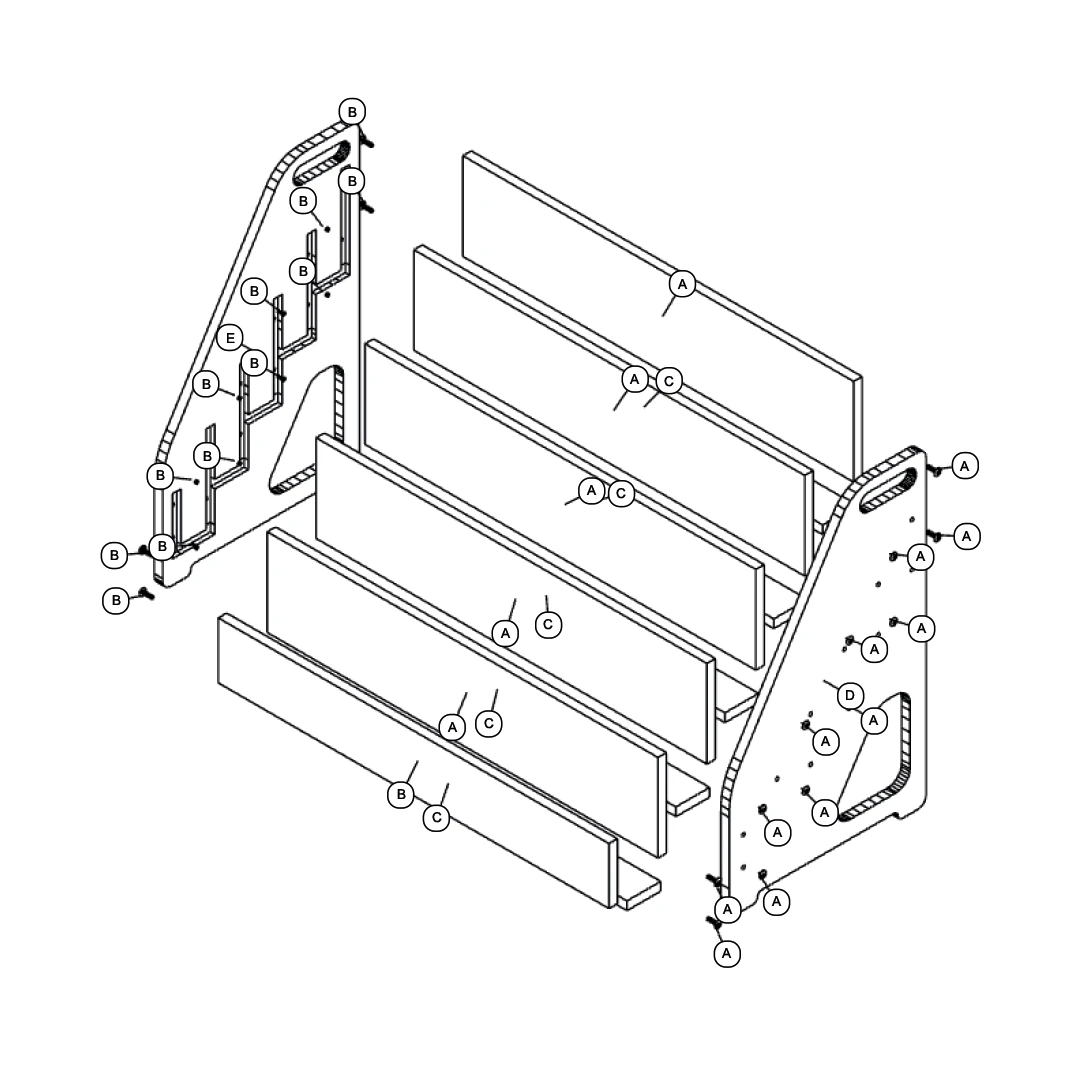 B
B
B
B
B
E
B
B
B
B
B
B
B
A
A C
A C
A C
A C
B C
A
A
A
A
A
D
A
A
A
A
A
A
A