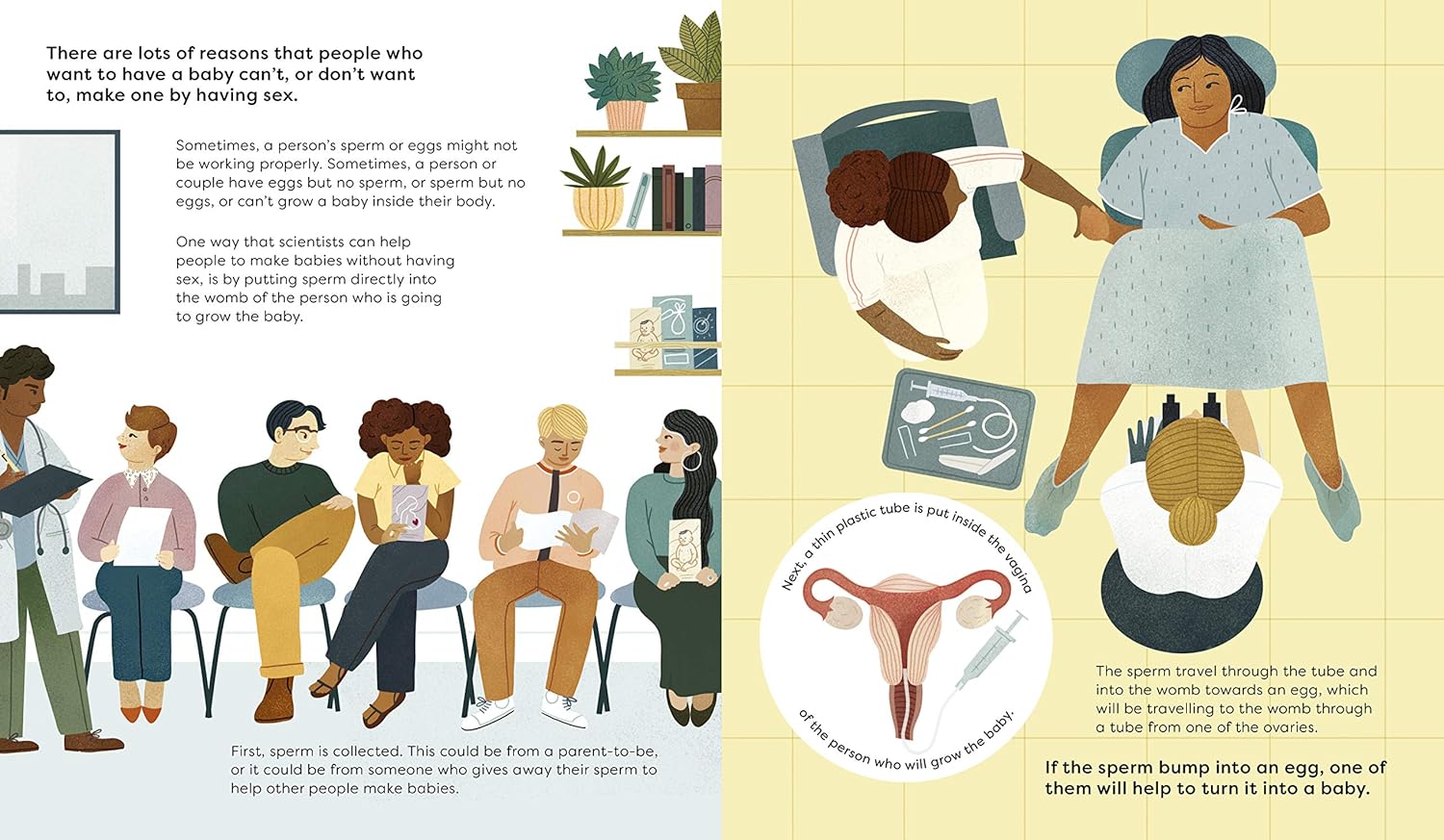 There are lots of reasons that people who want to have a baby can't, or don't want to, make one by having sex.

Sometimes, a person's sperm or eggs might not be working properly. Sometimes, a person or couple have eggs but no sperm, or sperm but no eggs, or can't grow a baby inside their body.

One way that scientists can help people to make babies without having sex, is by putting sperm directly into the womb of the person who is going to grow the baby.

First, sperm is collected. This could be from a parent-to-be, or it could be from someone who gives away their sperm to help other people make babies.

Next, a thin plastic tube is put inside the vagina of the person who will grow the baby.

The sperm travel through the tube and into the womb towards an egg, which will be travelling to the womb through a tube from one of the ovaries.

If the sperm bump into an egg, one of them will help to turn it into a baby.