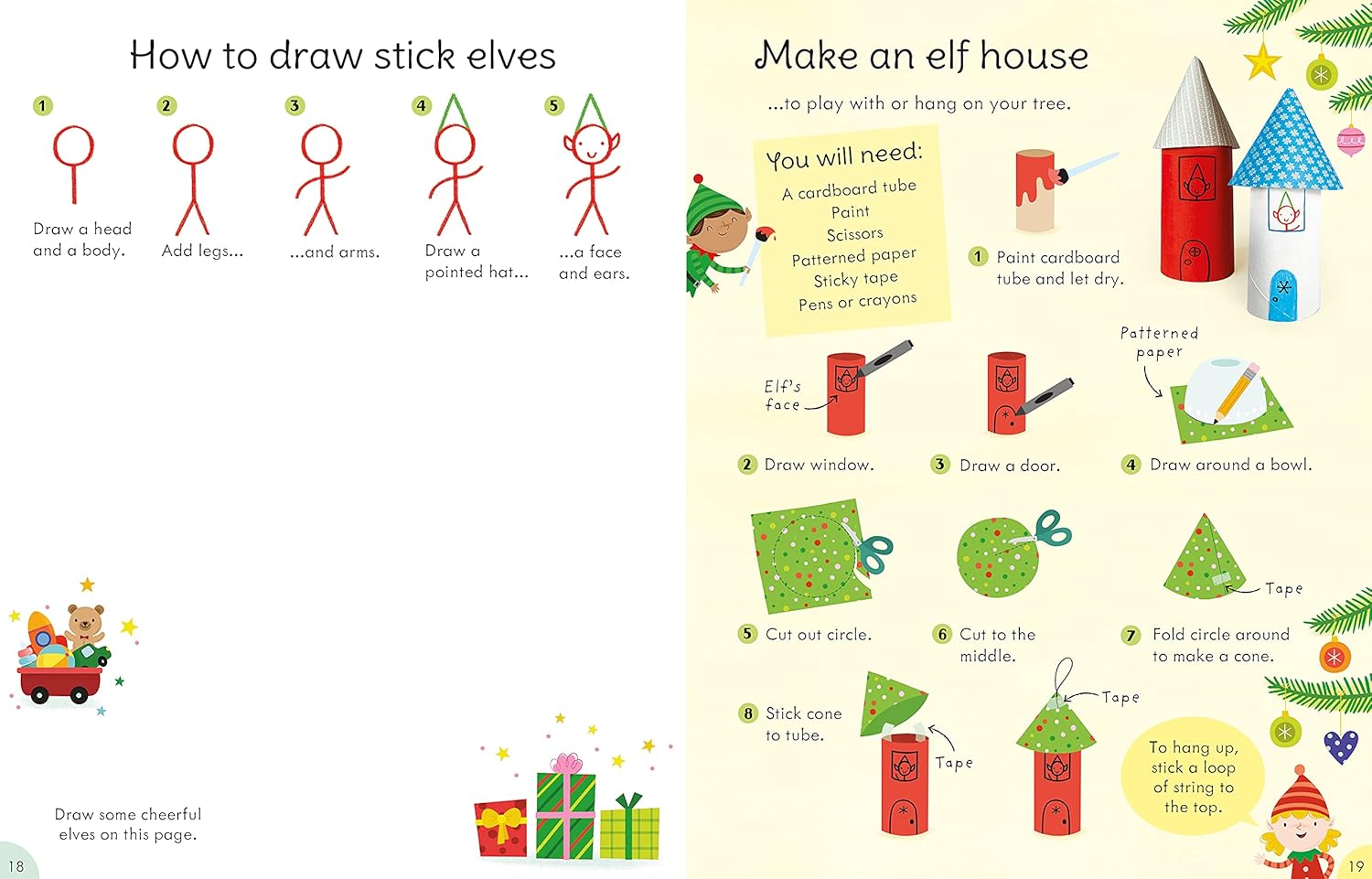 How to draw stick elves

1 Draw a head and a body.

2 Add legs...

3 ...and arms.

4 Draw a pointed hat...

5 ...a face and ears.

Draw some cheerful elves on this page.

18

Make an elf house

...to play with or hang on your tree.

You will need:
A cardboard tube
Paint
Scissors
Patterned paper
Sticky tape
Pens or crayons

1 Paint cardboard tube and let dry.

Elf's face

2 Draw window.

3 Draw a door.

Patterned paper

4 Draw around a bowl.

5 Cut out circle.

6 Cut to the middle.

Tape

7 Fold circle around to make a cone.

8 Stick cone to tube.

Tape

Tape

To hang up, stick a loop of string to the top.

19